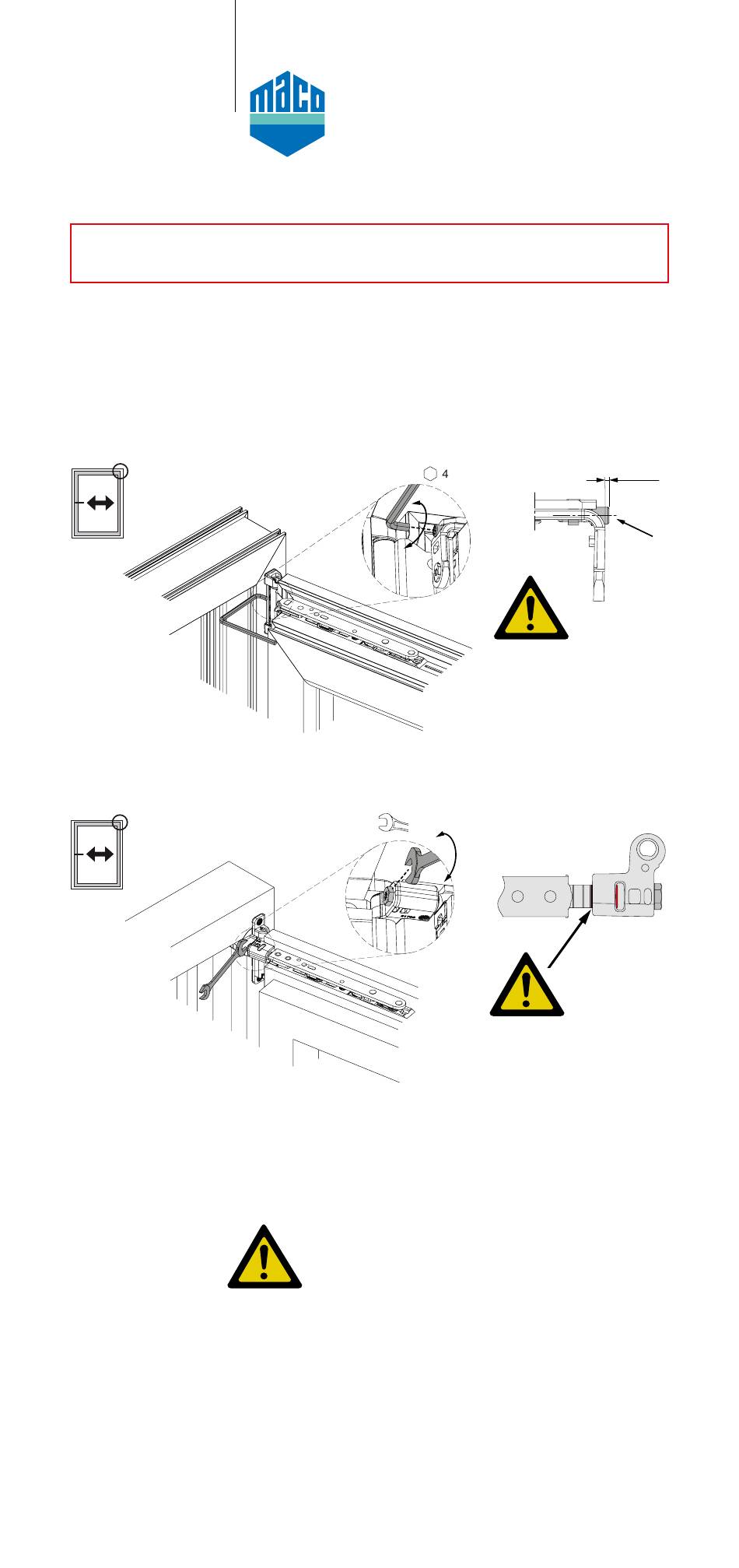 maco

4