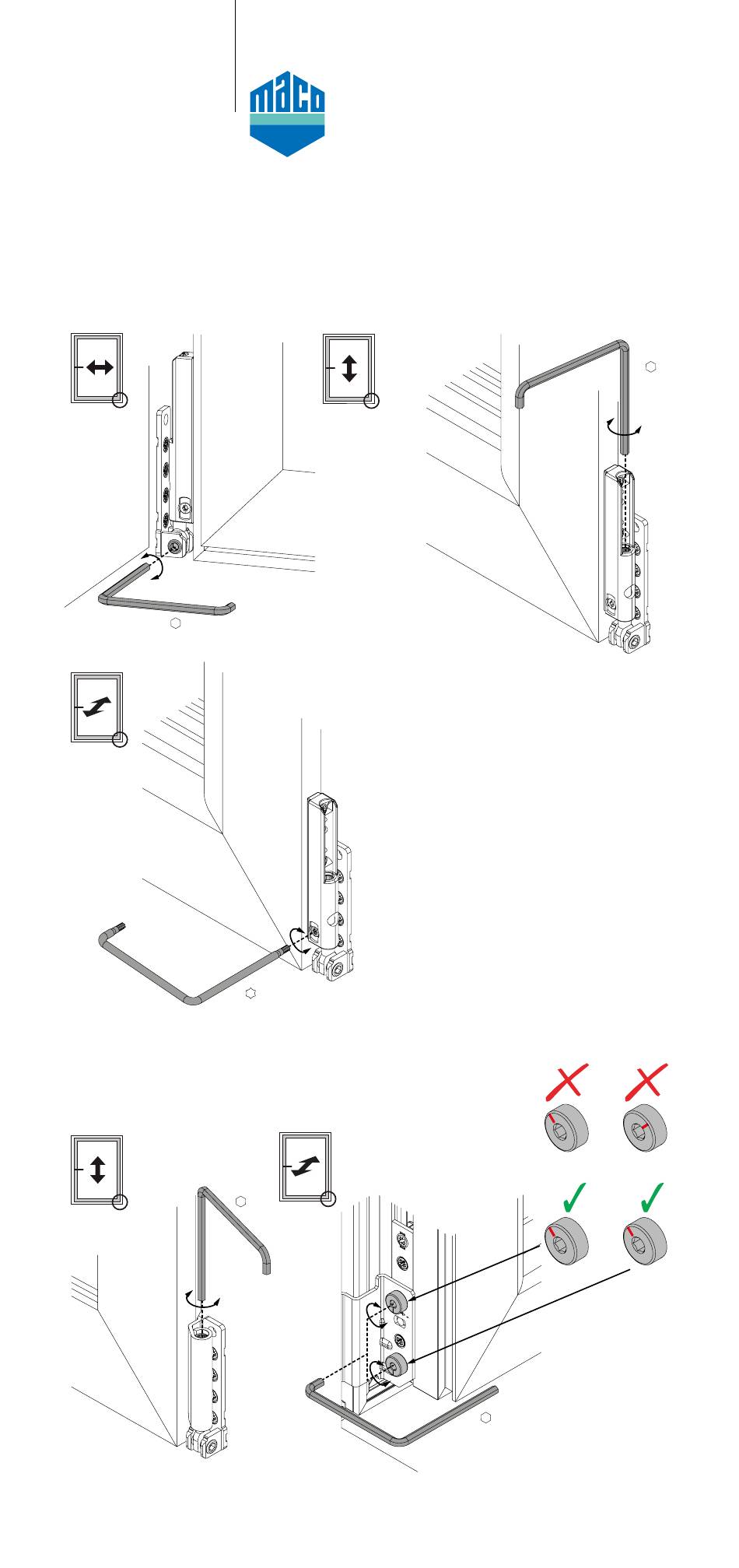 maco