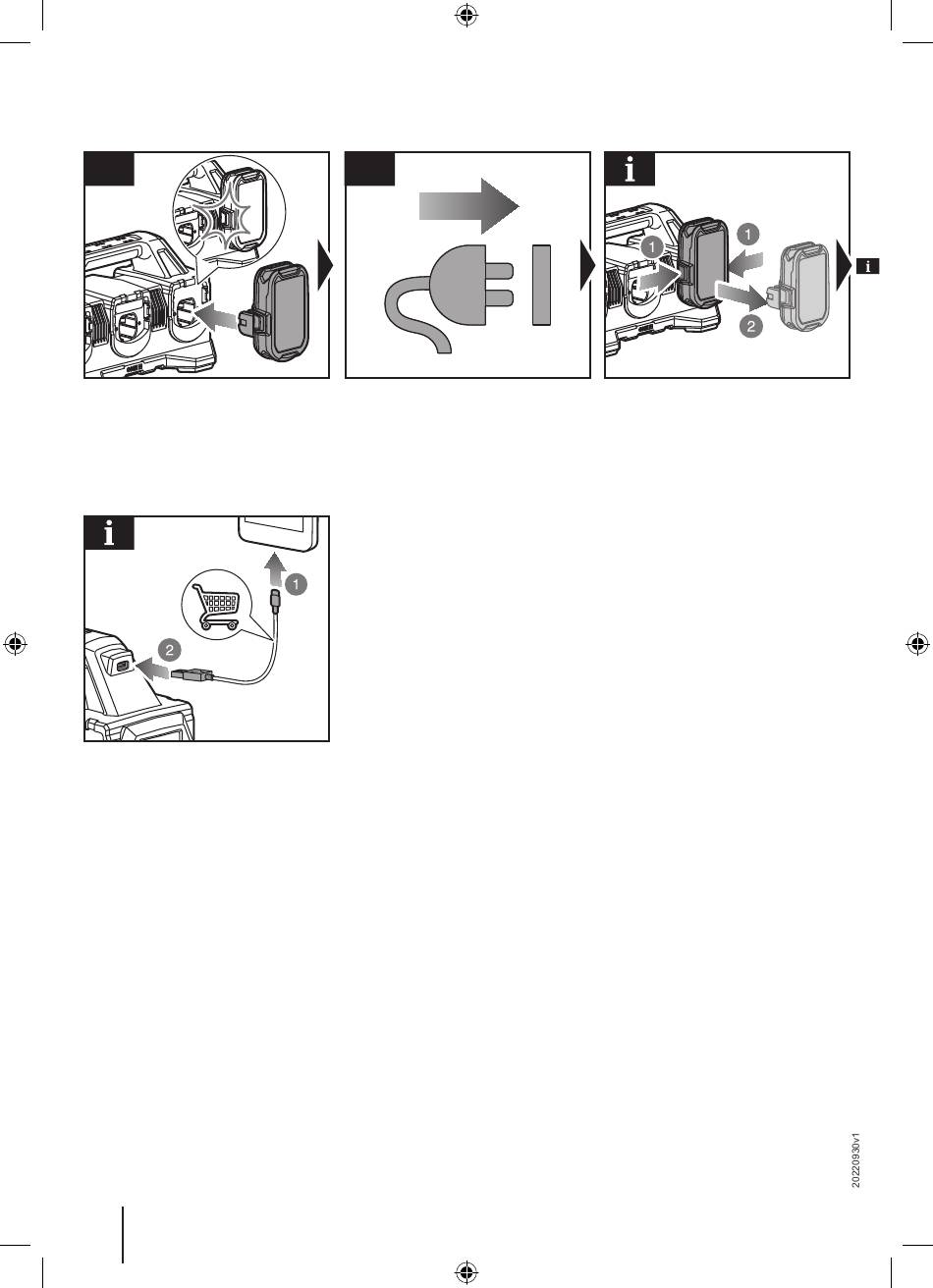 i

1

1

2

i

i

1

2

20220930v1