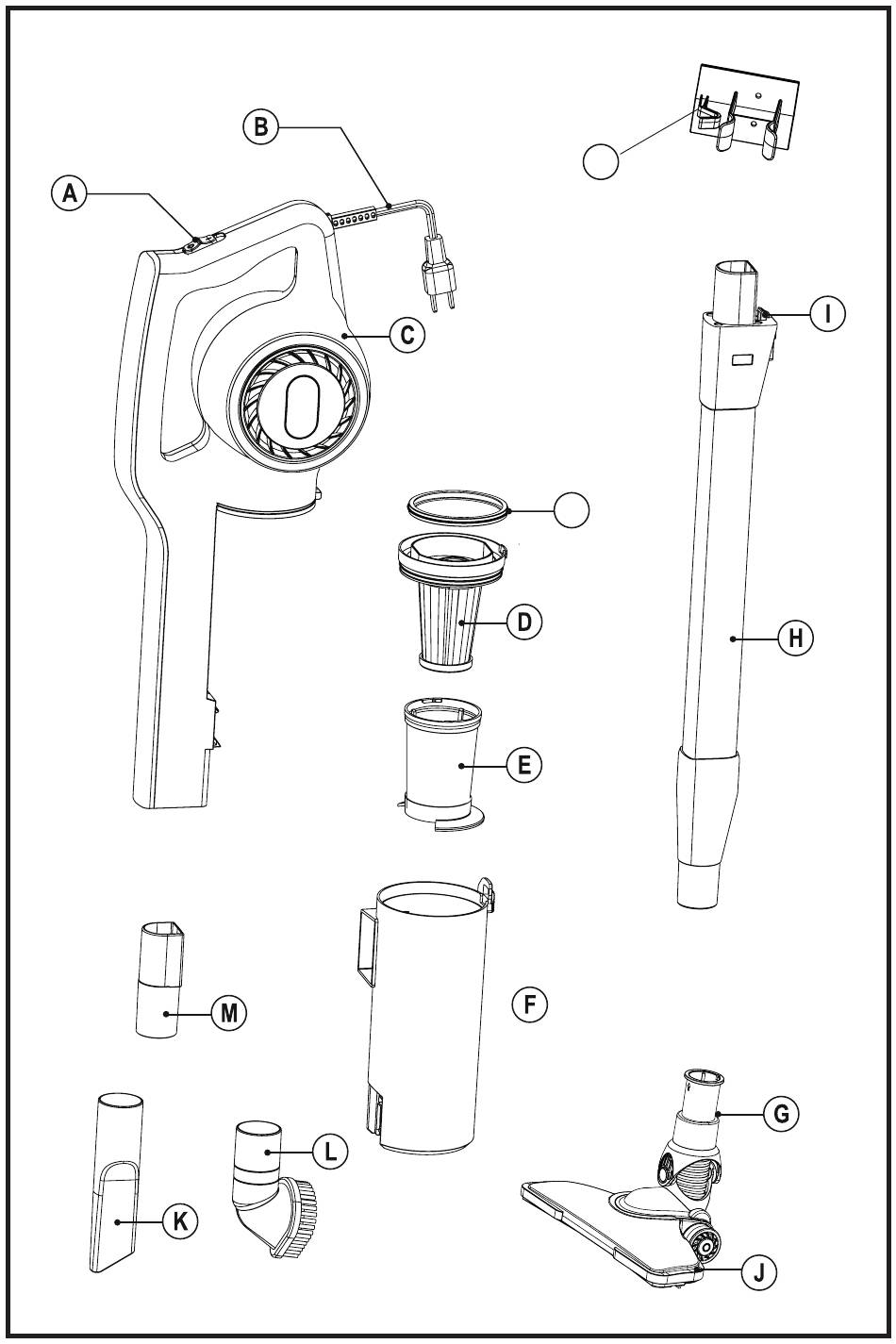 B
A
C
I
D
H
E
M
F
G
L
K
J