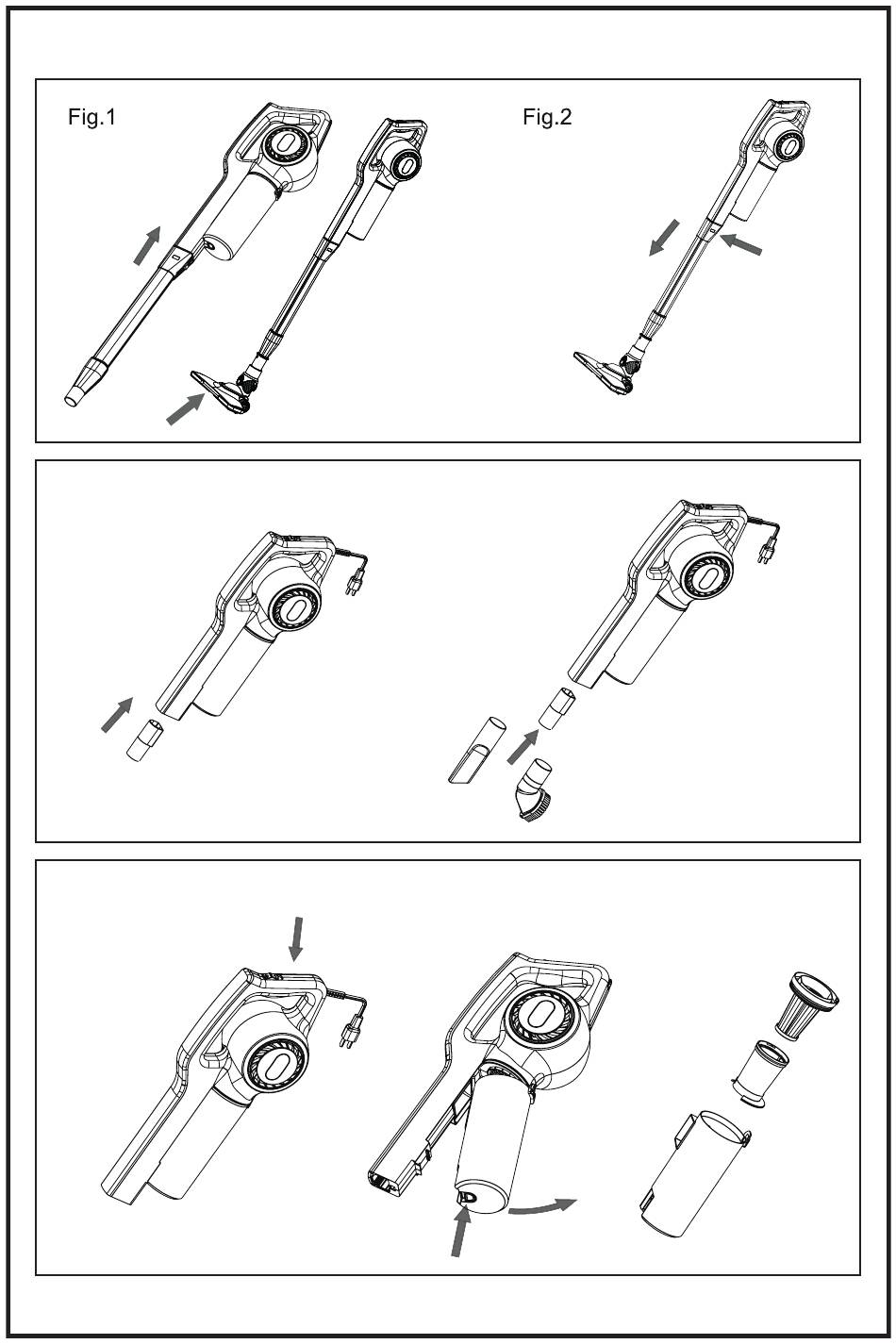 Fig.1

Fig.2