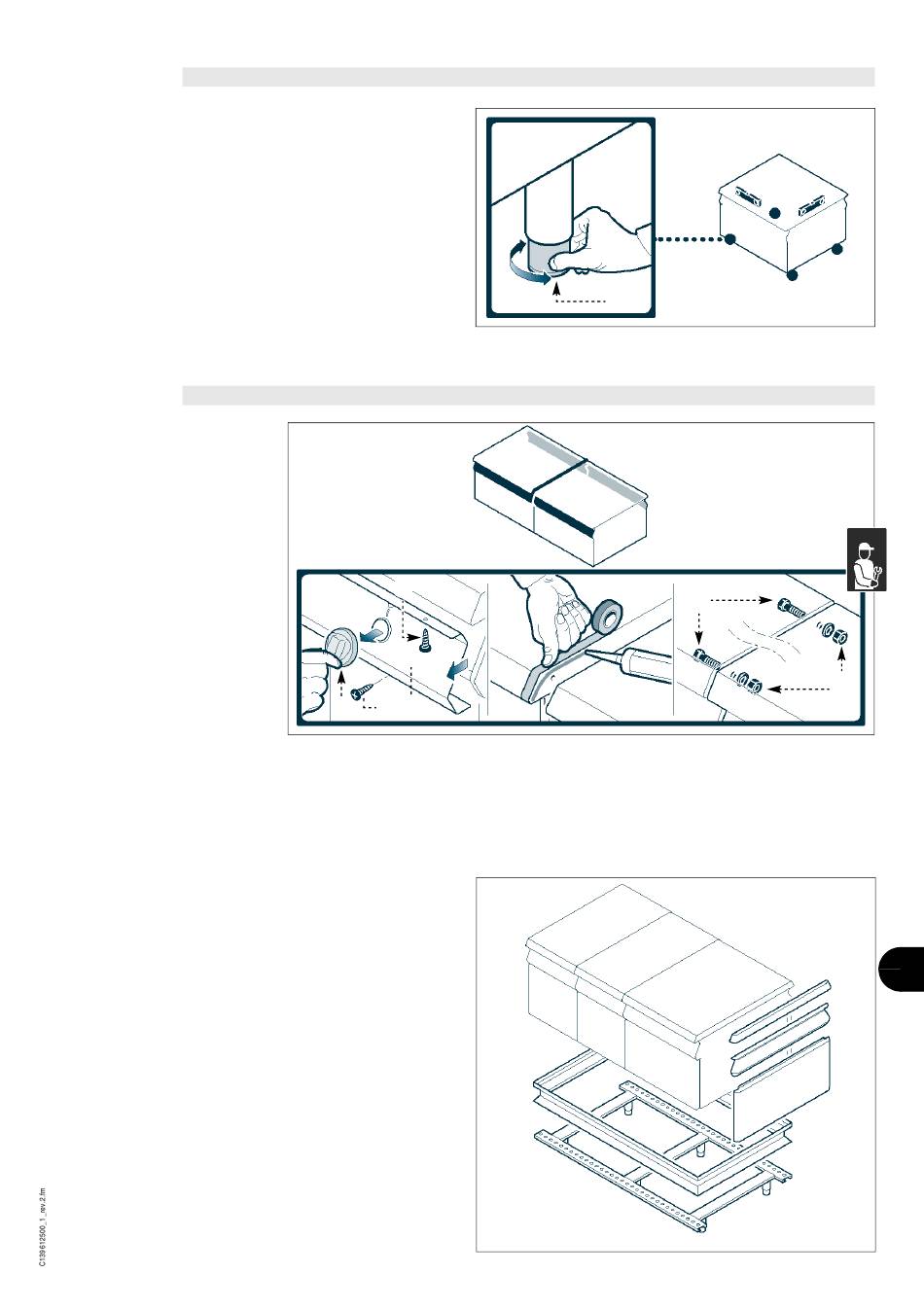 C139612500_1_rev.2.fm