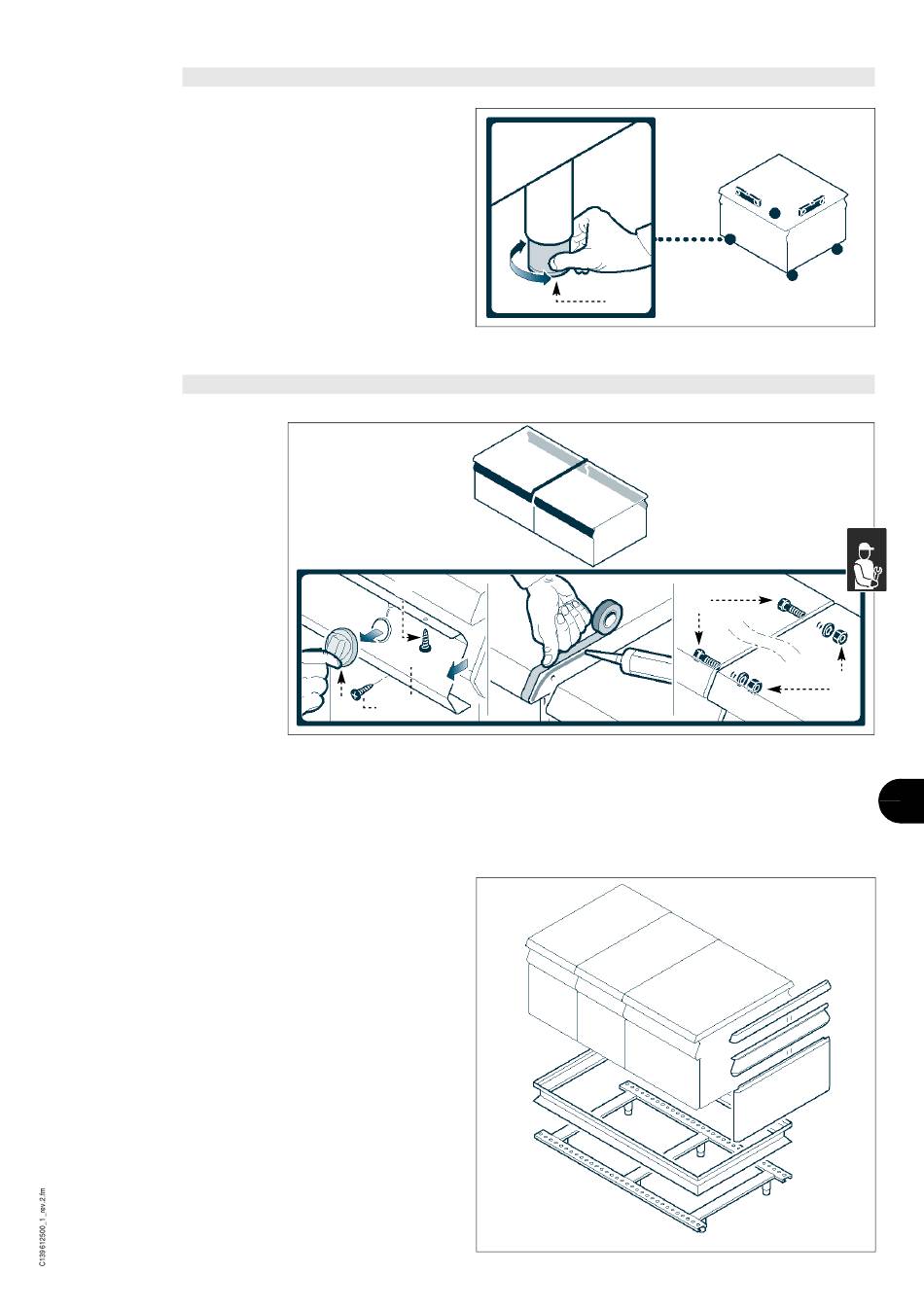 C139612500_1_rev.2.fm