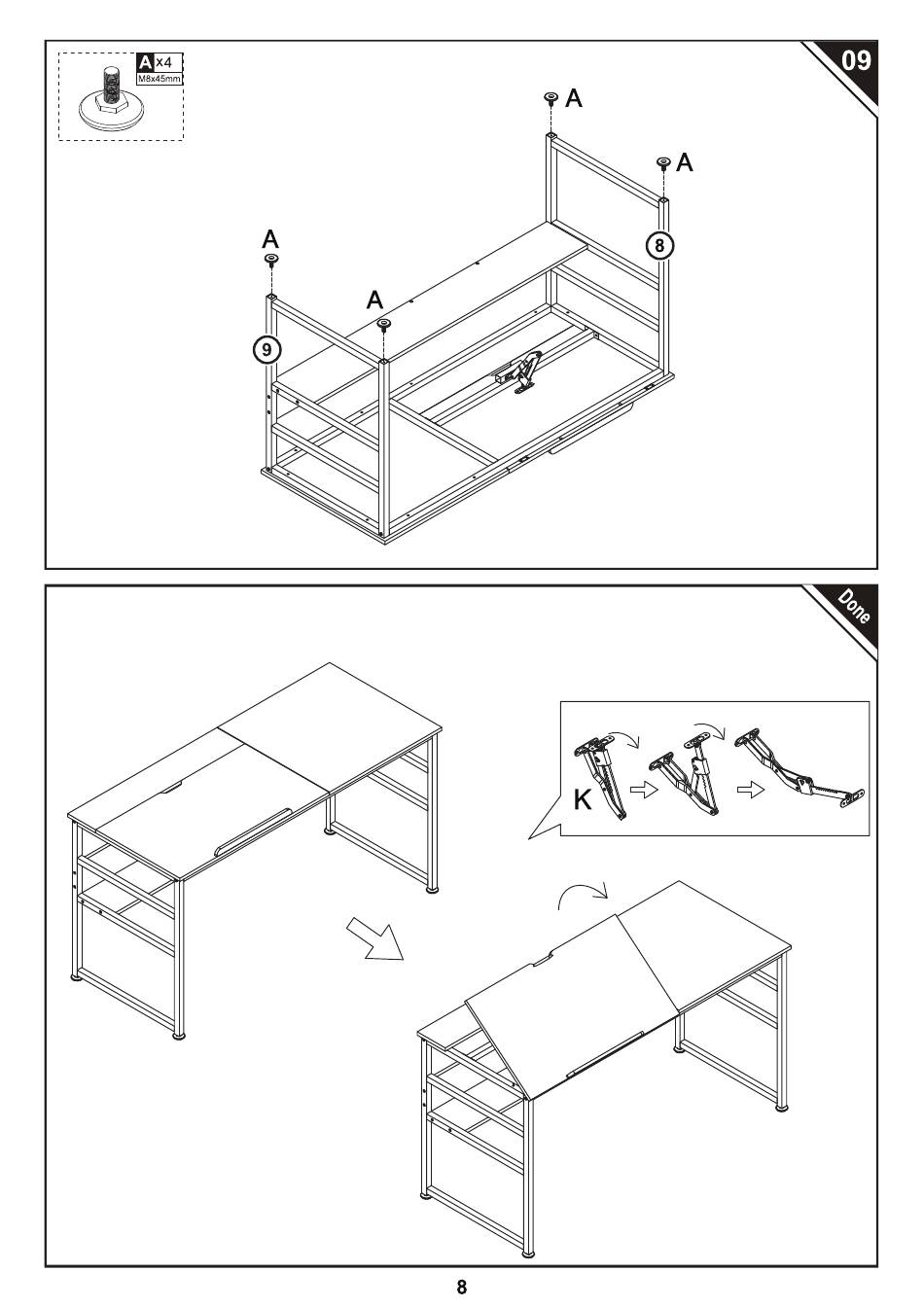 A ×4
M8x45mm

09

A
A
A
A
8
9

Done

K

8