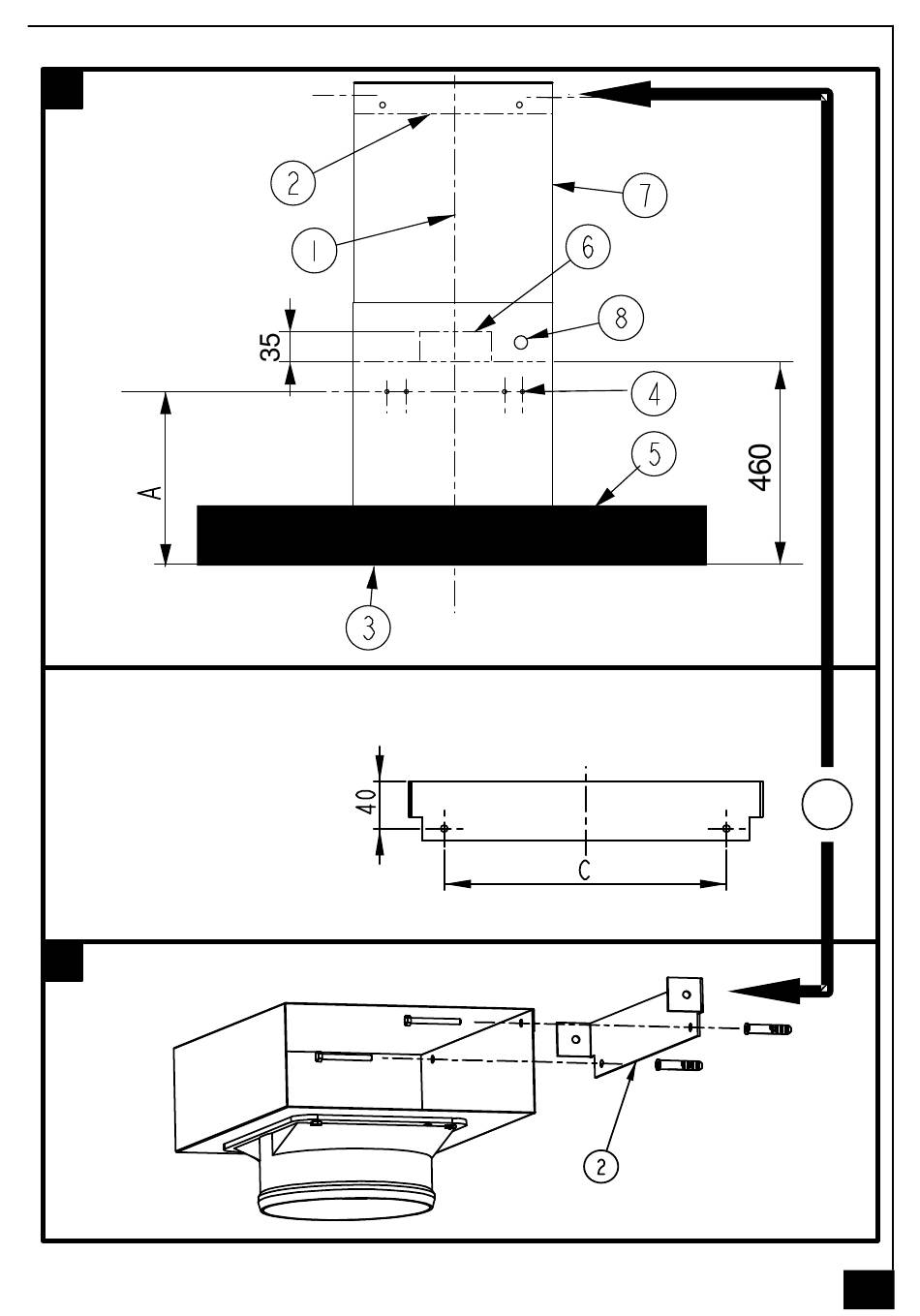 2

7

1

6

8

35

4

5

A

460

3

40

C

2