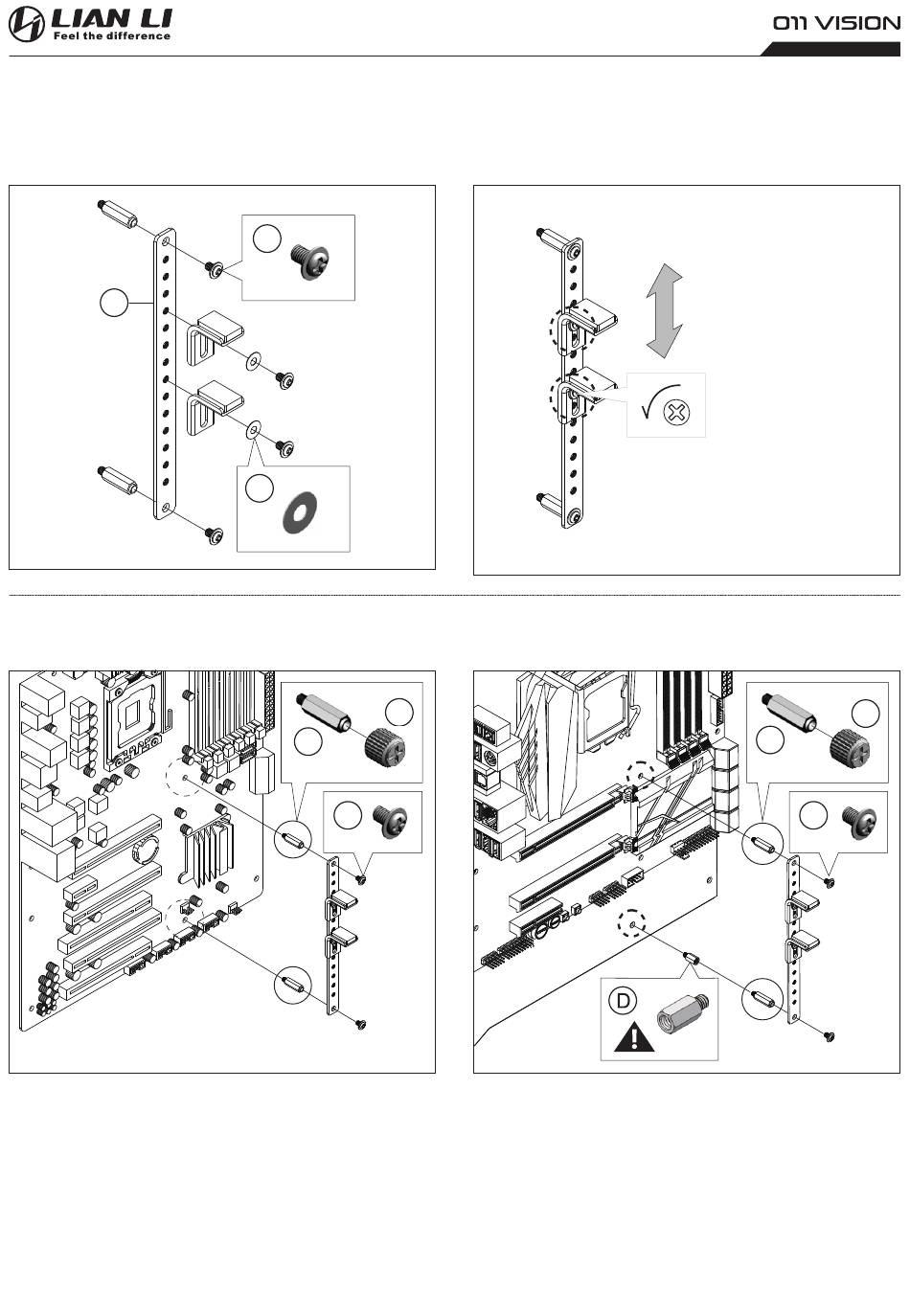 LIAN LI
Feel the difference

O11 VISION

D