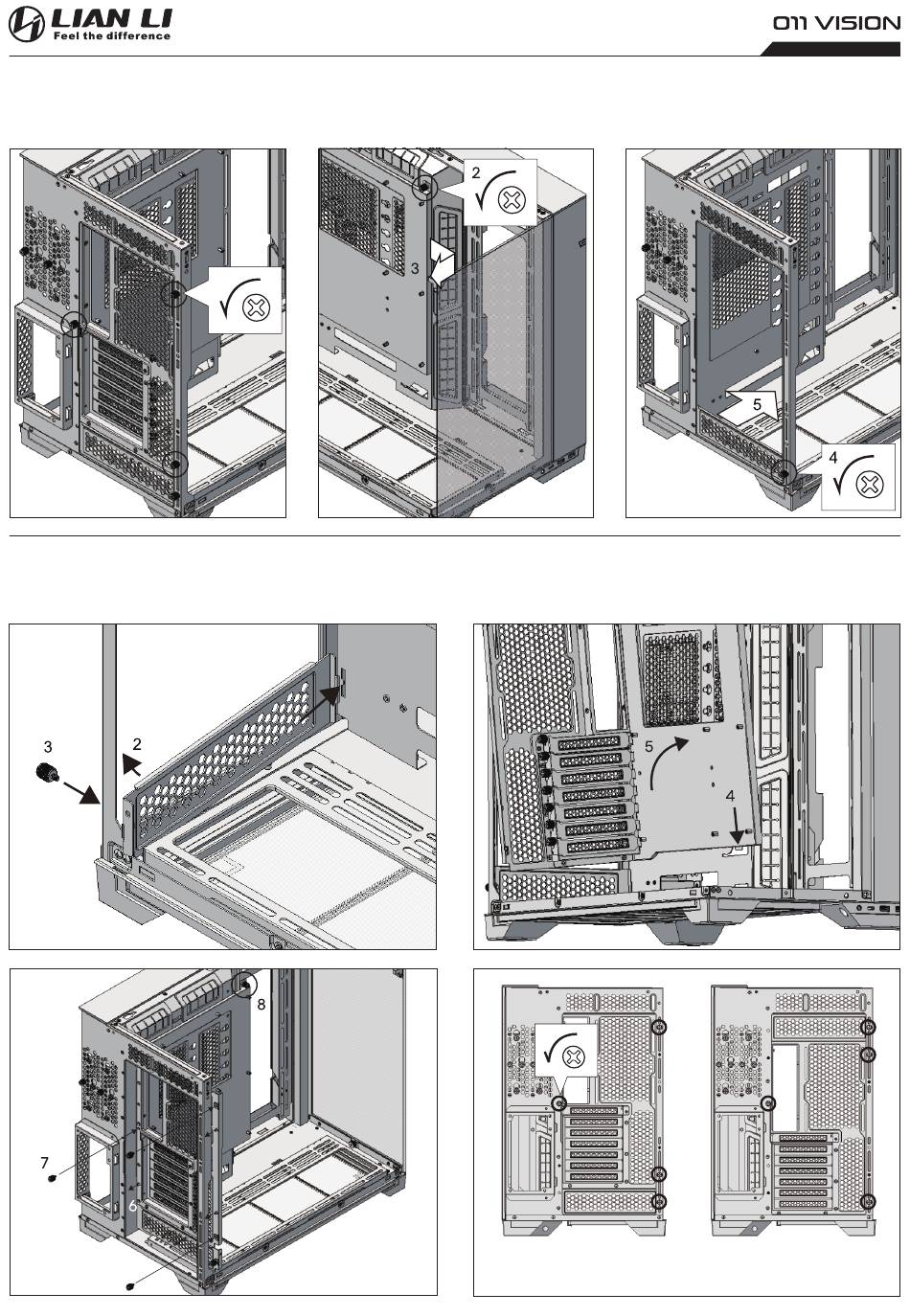 LIAN LI
Feel the difference

O11 VISION

2

3

5

4

3

2

5

4

8

7

6