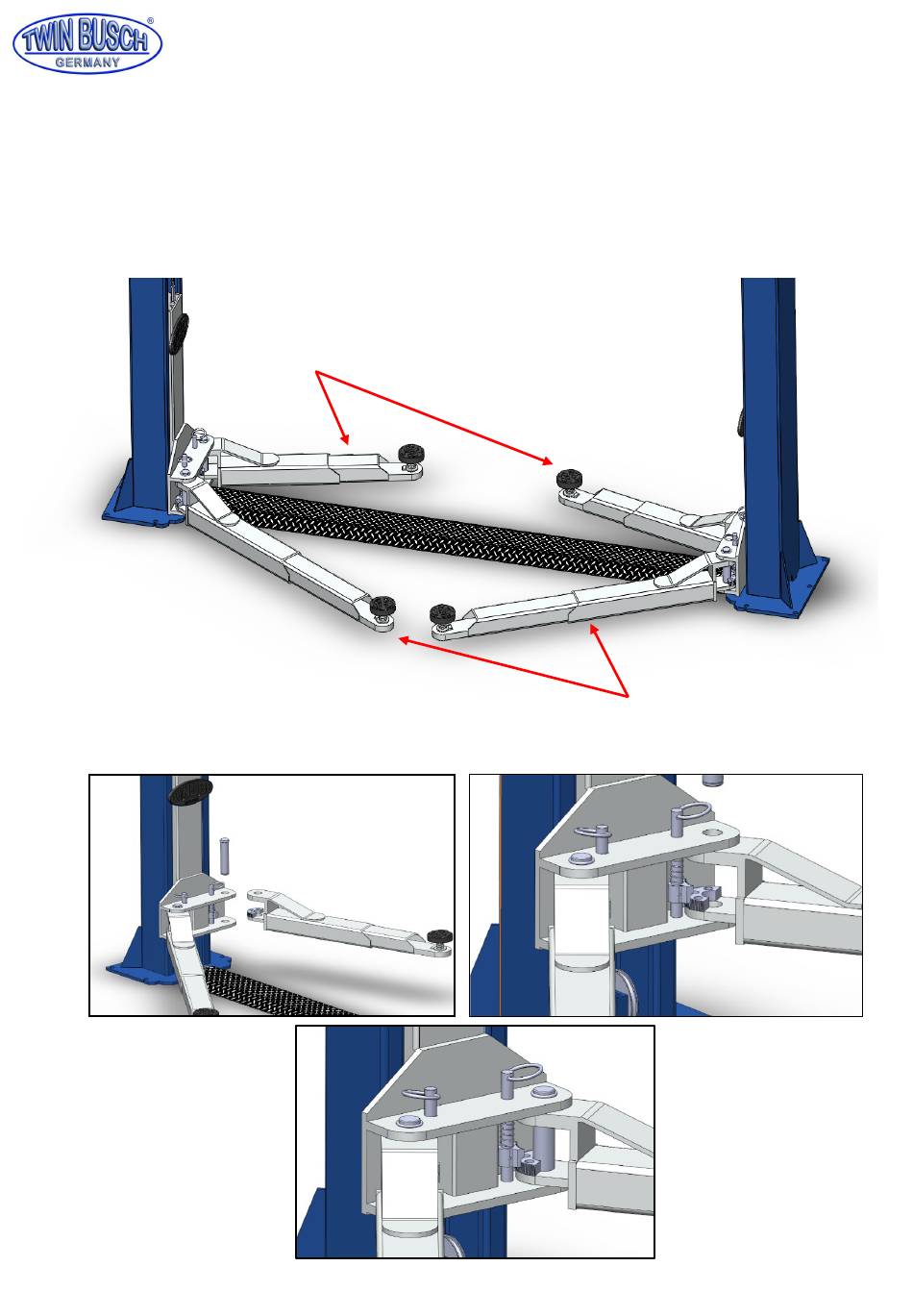 TWIN BUSCH®
GERMANY