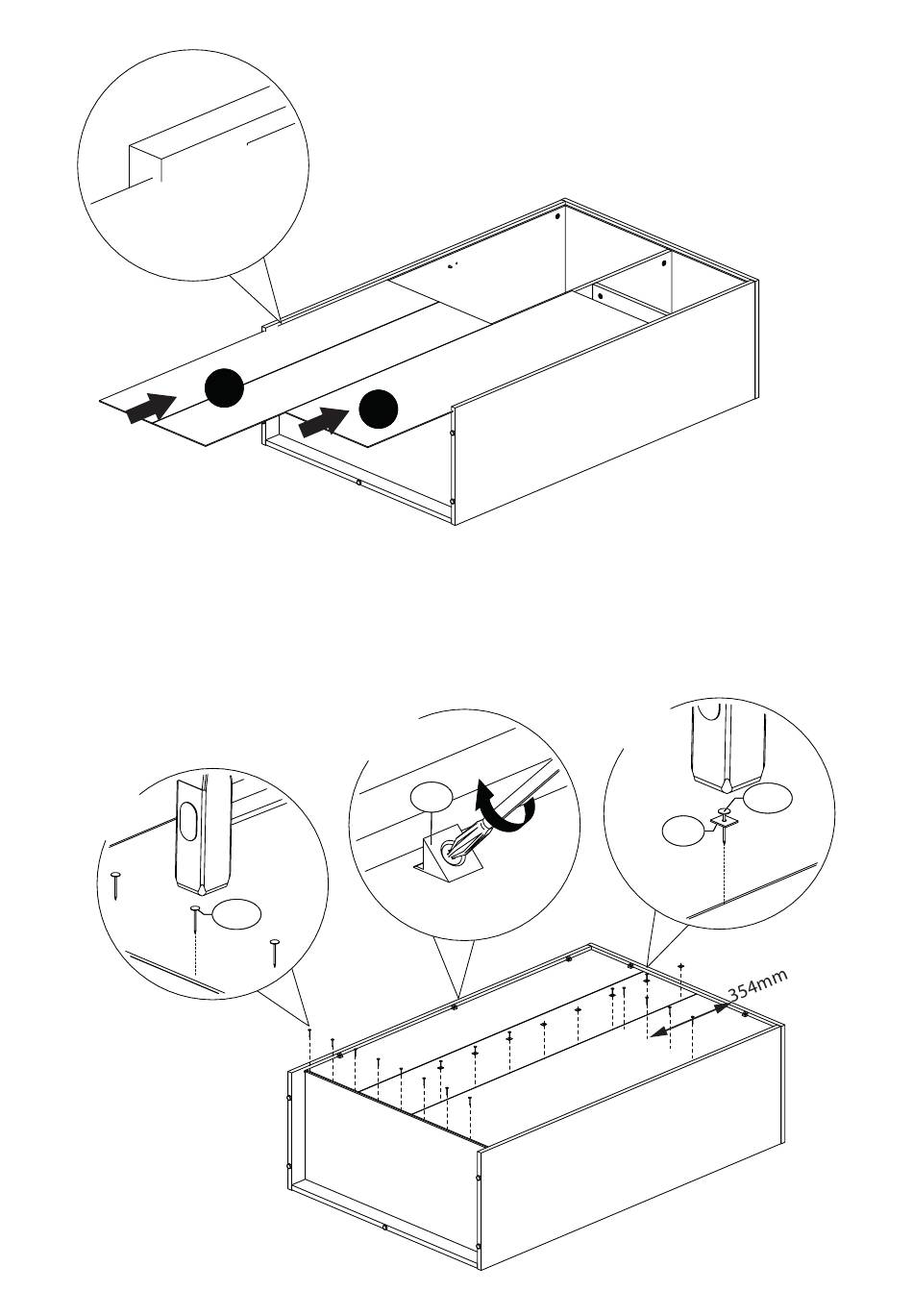 354mm