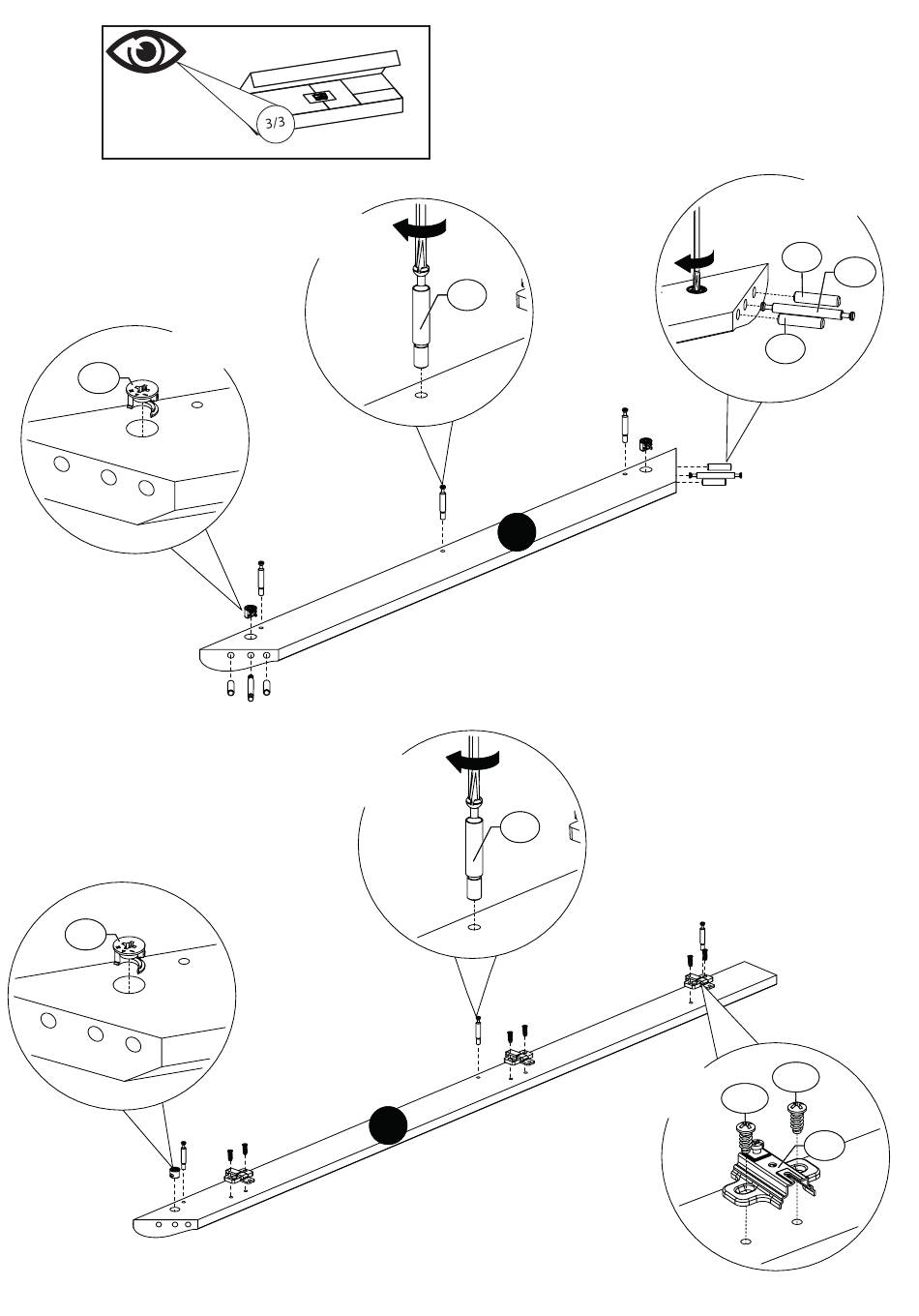 3/3