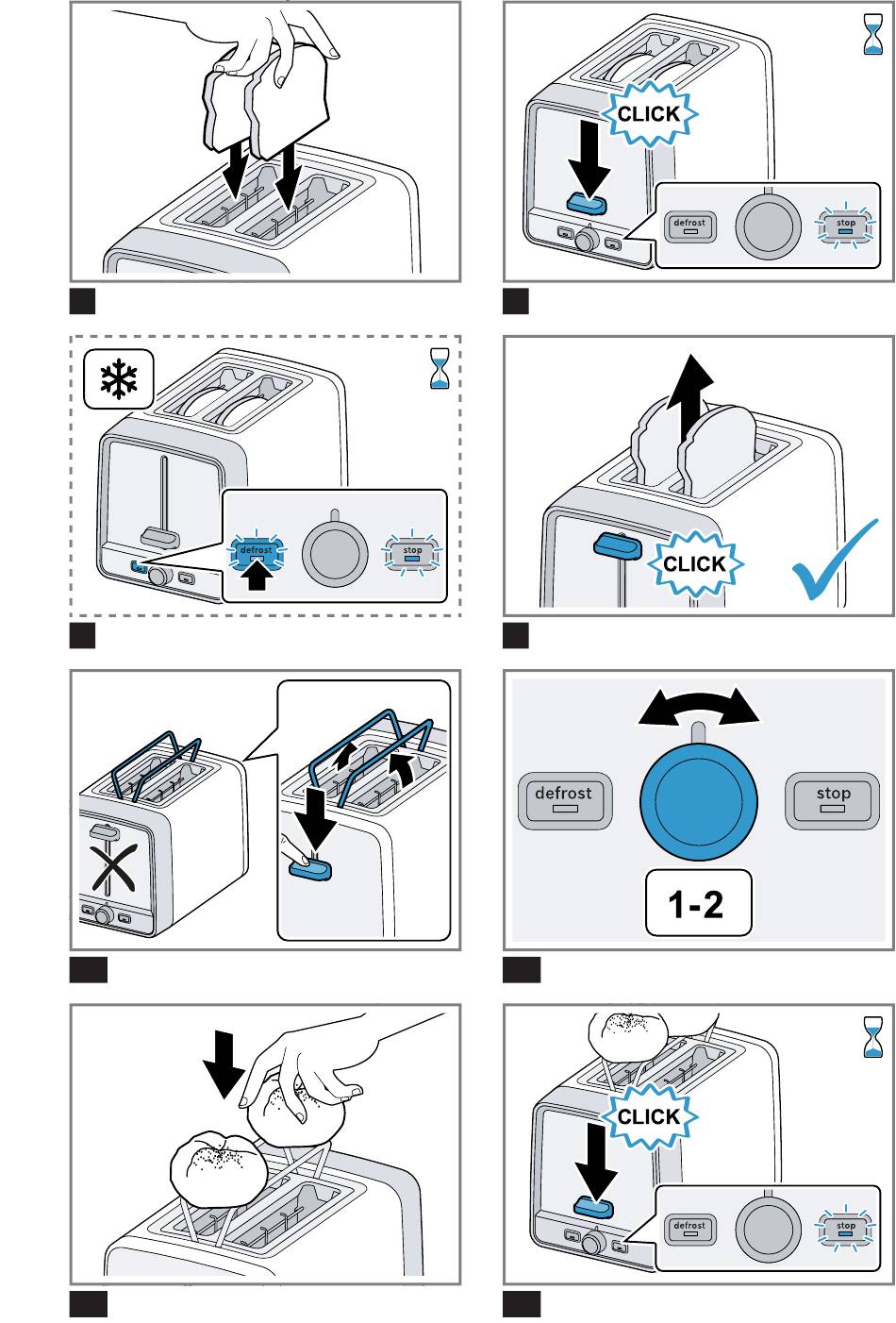 CLICK

defrost

stop

defrost

stop

CLICK

defrost

stop

1-2

CLICK

defrost

stop