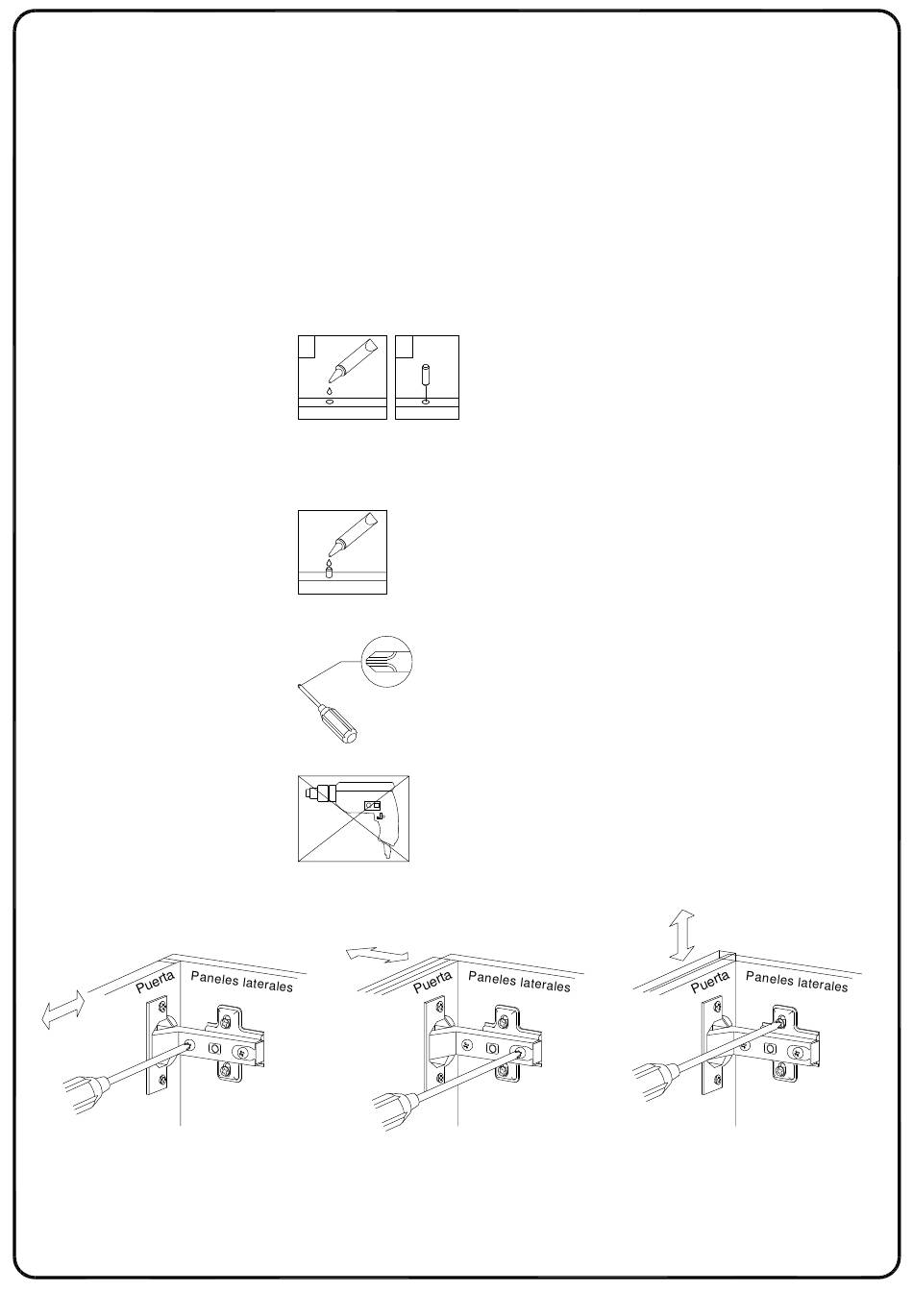 Puerta
Paneles laterales

Puerta
Paneles laterales

Puerta
Paneles laterales