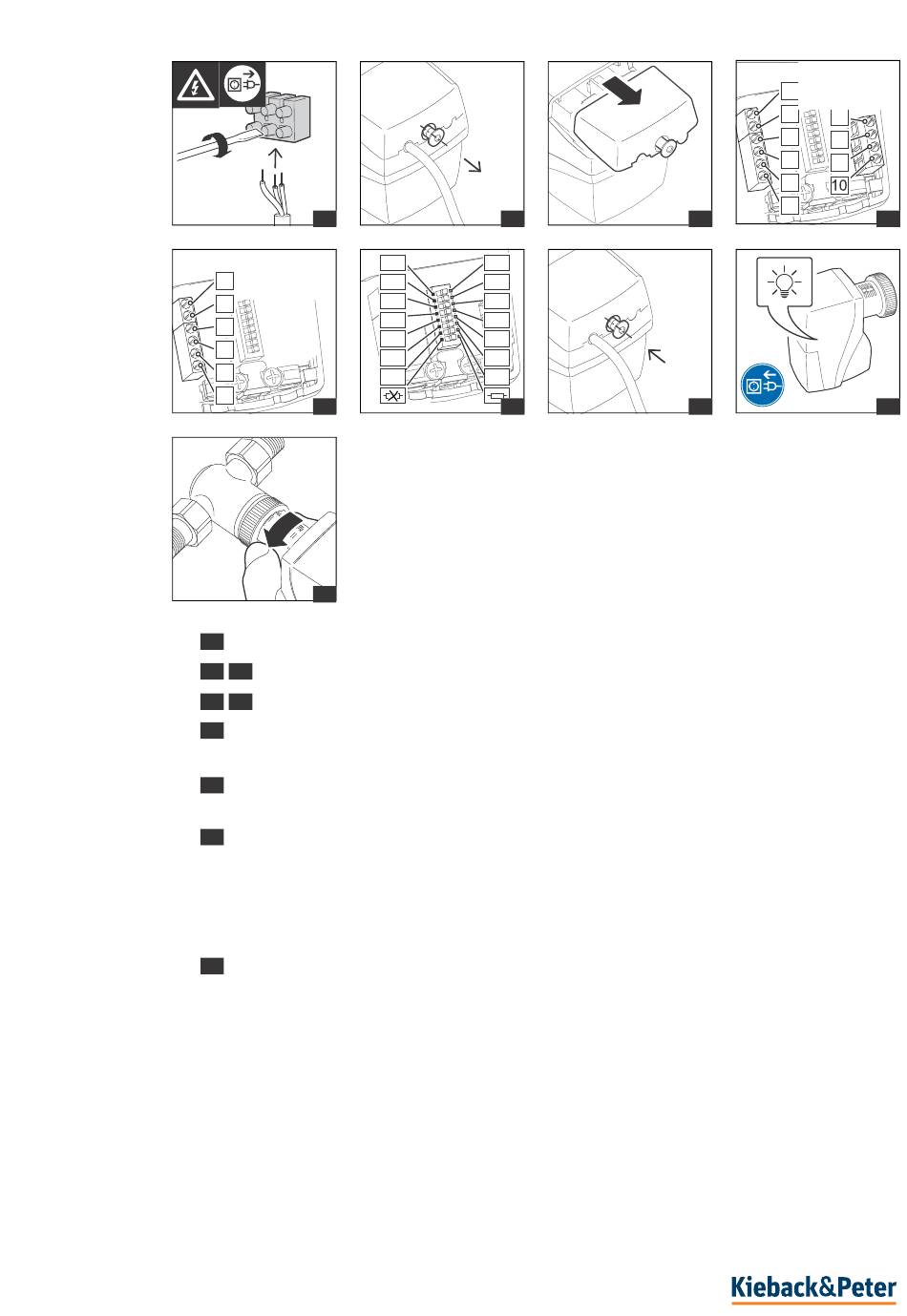 10

Kieback&Peter