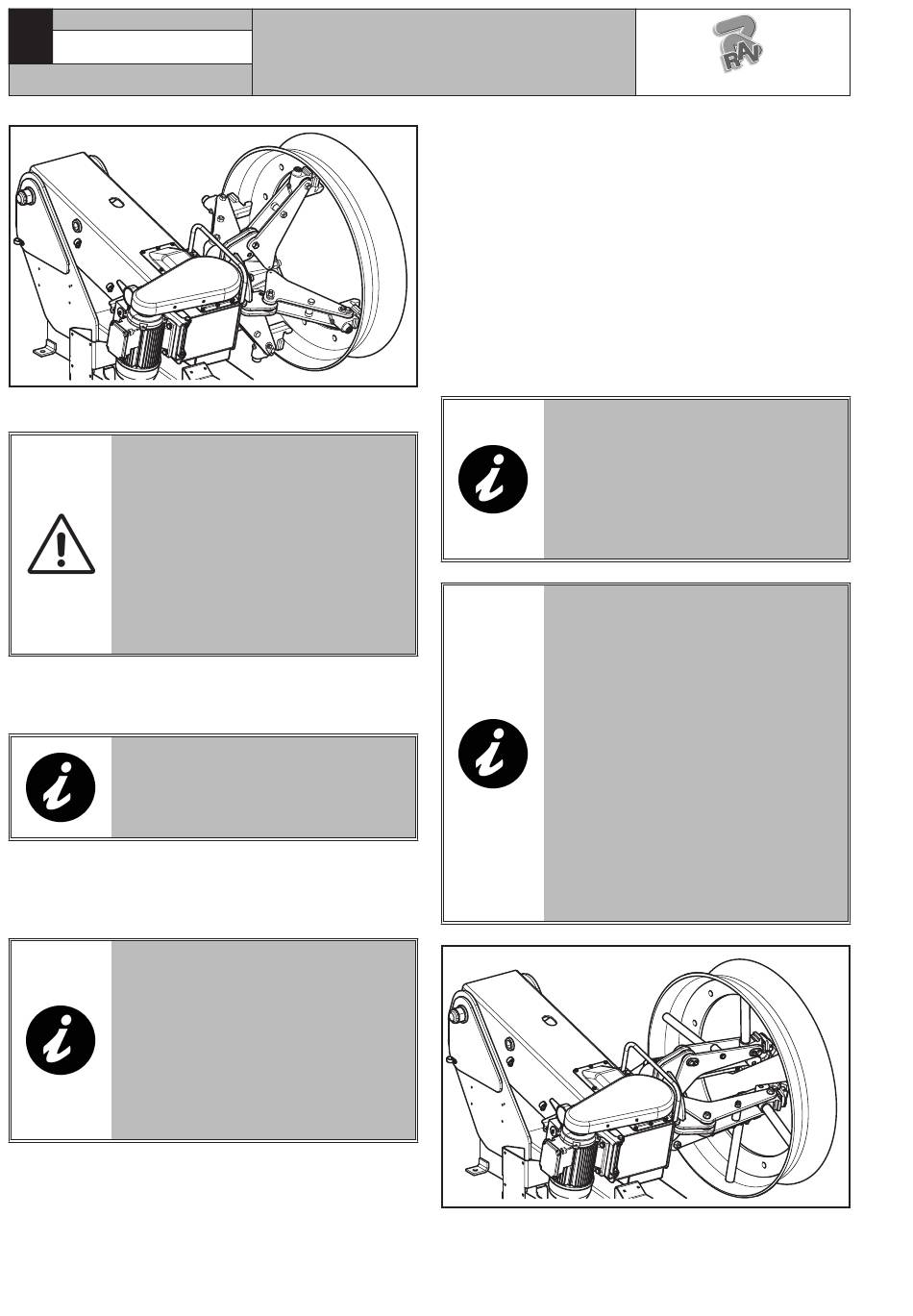 RAV