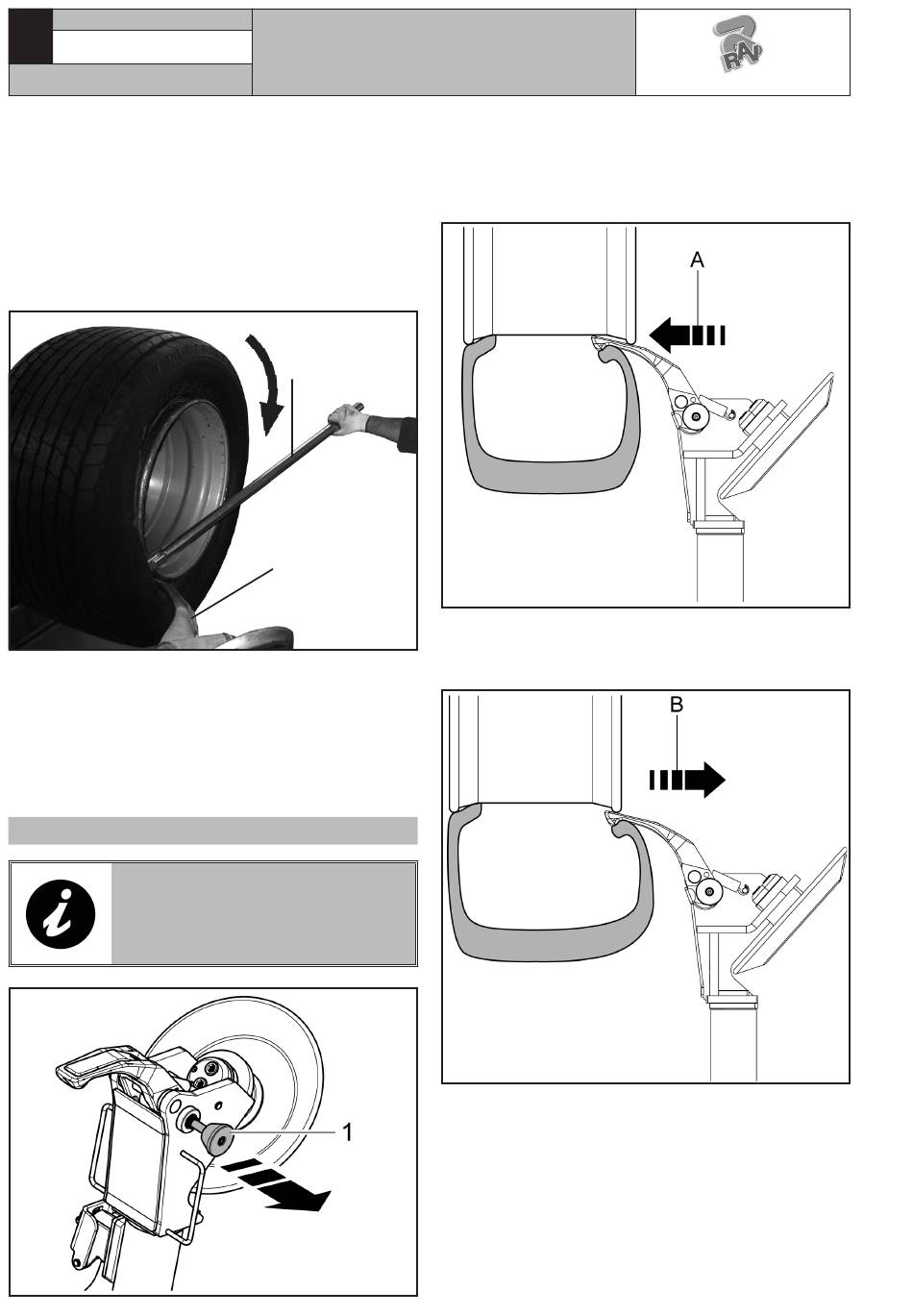 RAV

A

B

1