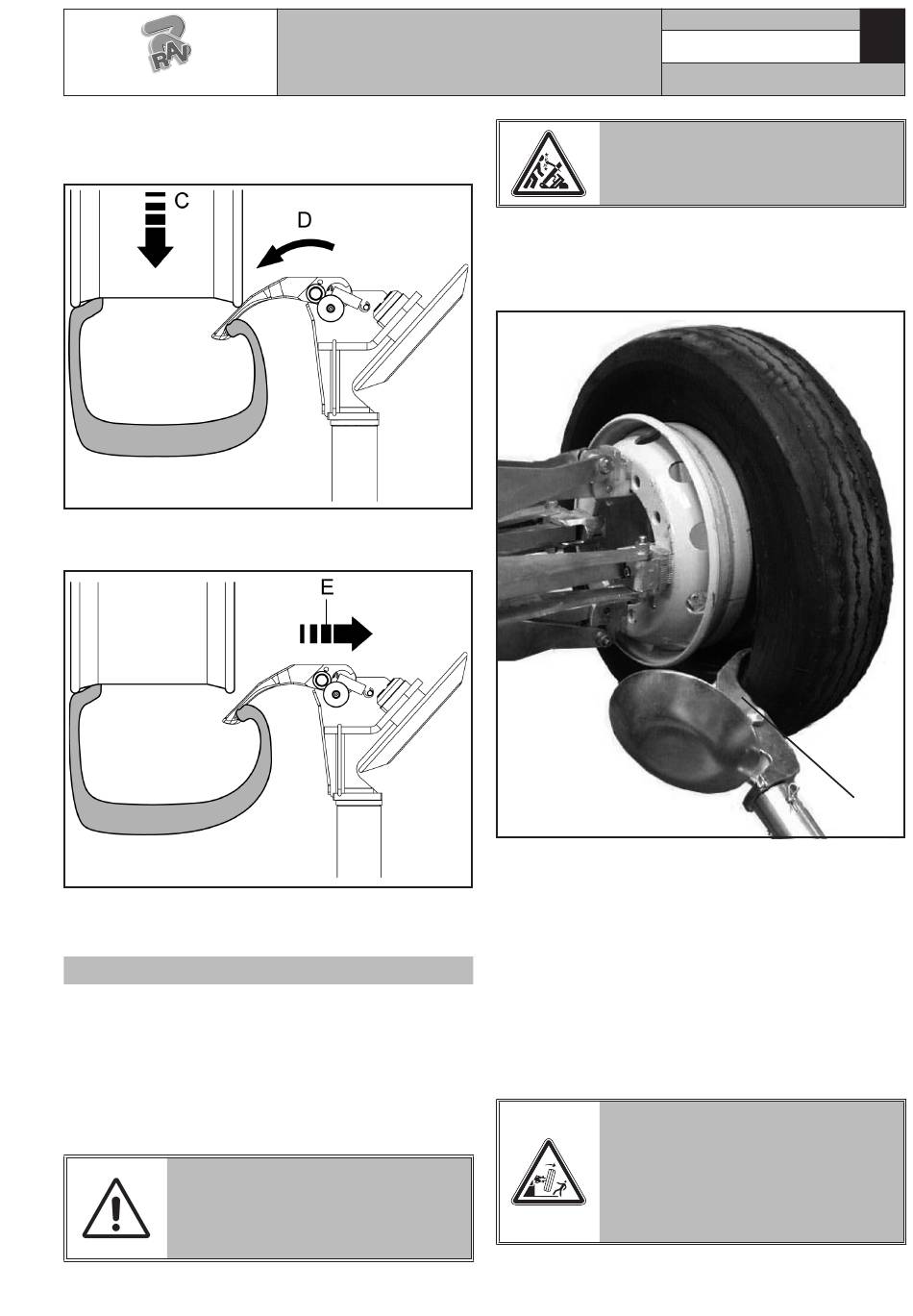 RAV

C

D

E