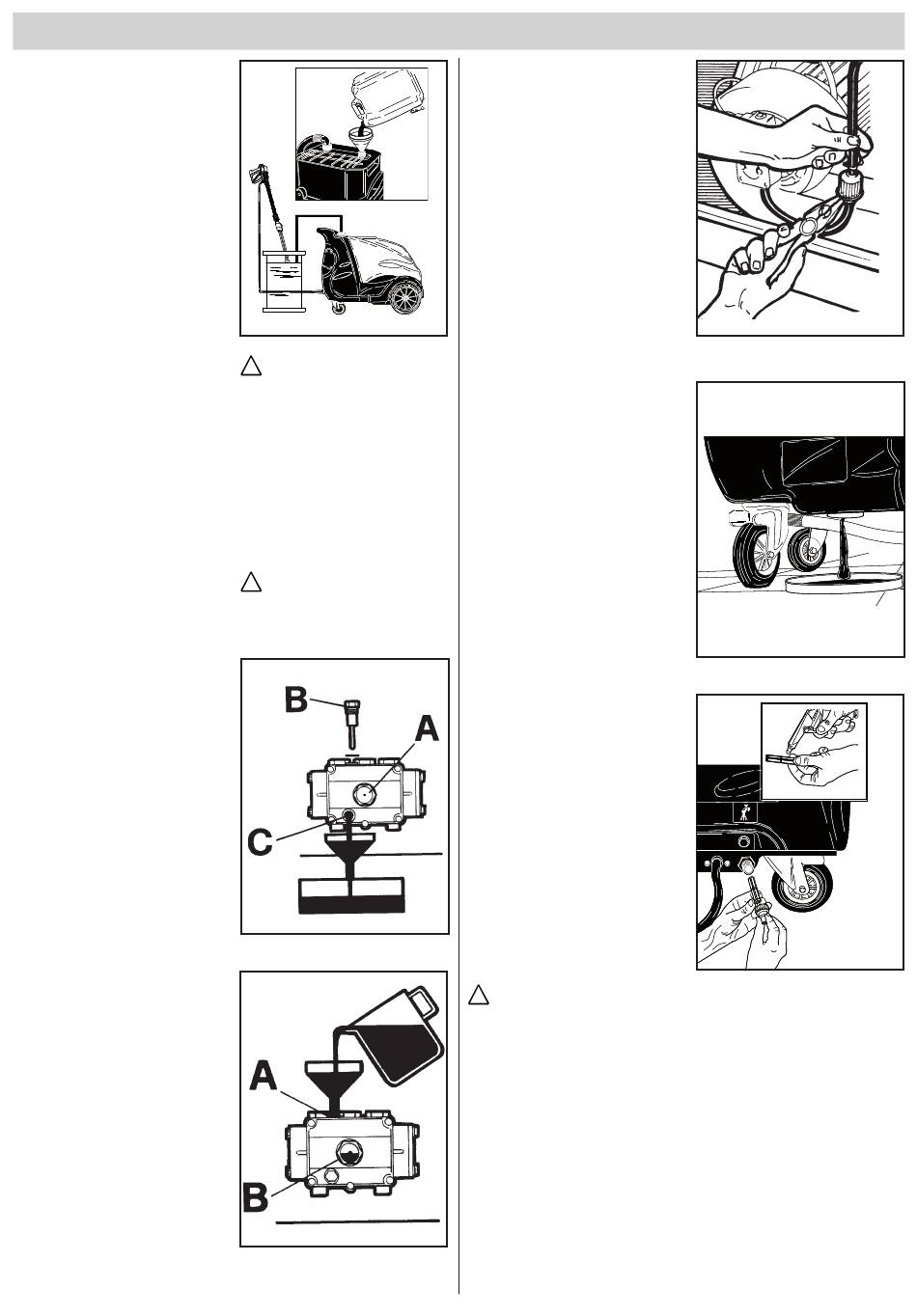 B
A
C

A
B