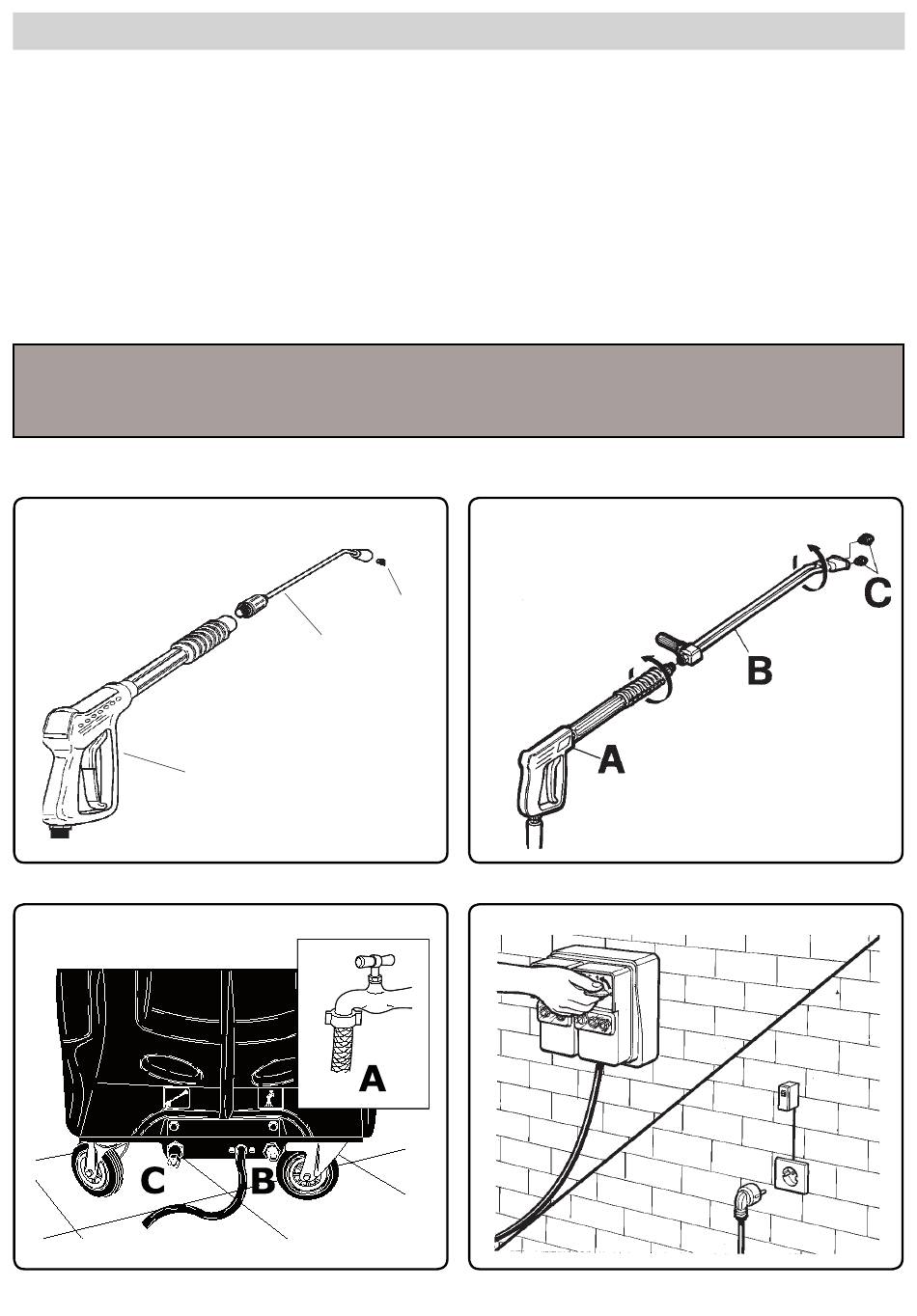 C

B

A

A

C

B