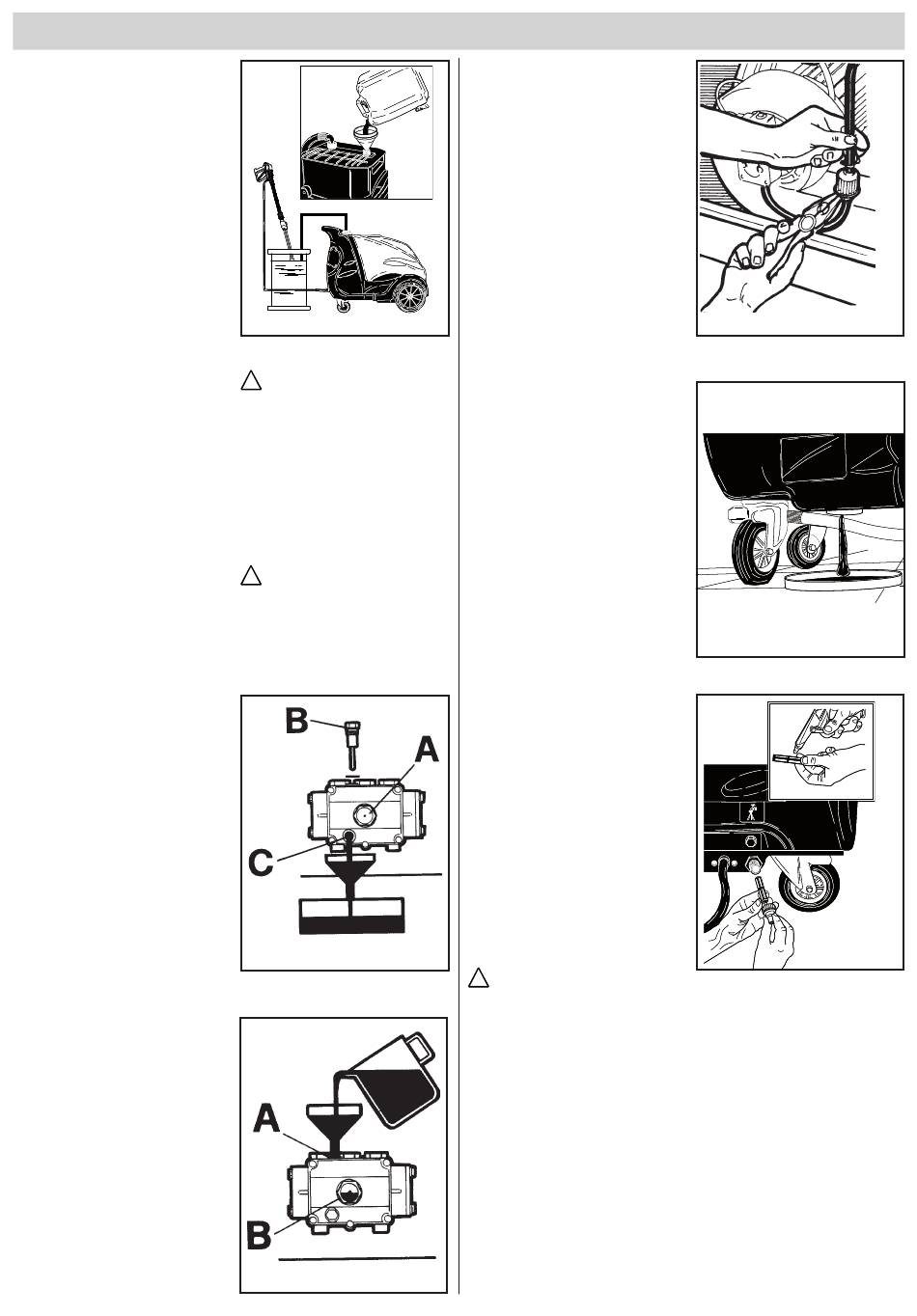 B

A

C

A

B