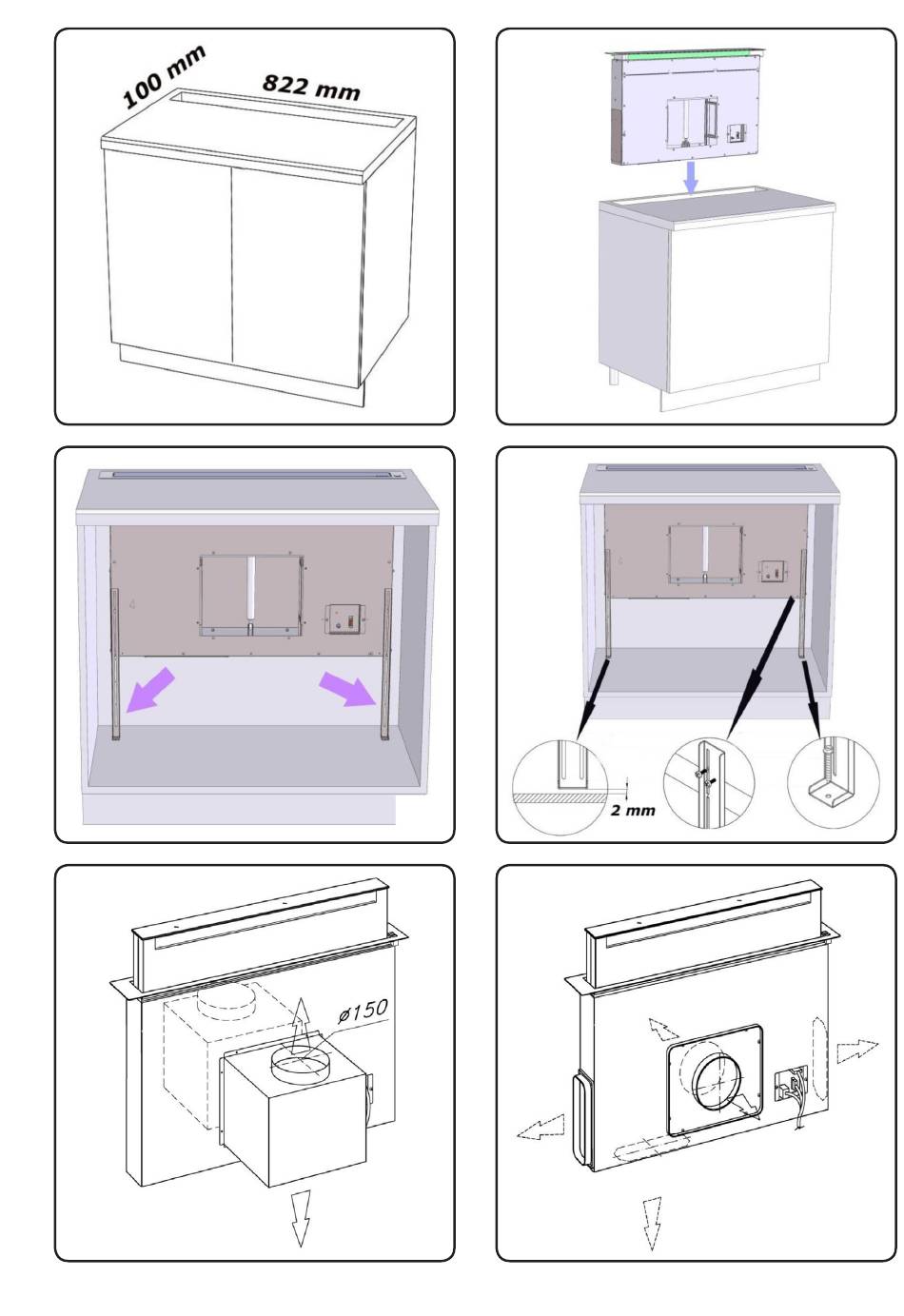 100 mm
822 mm

2 mm

ø150