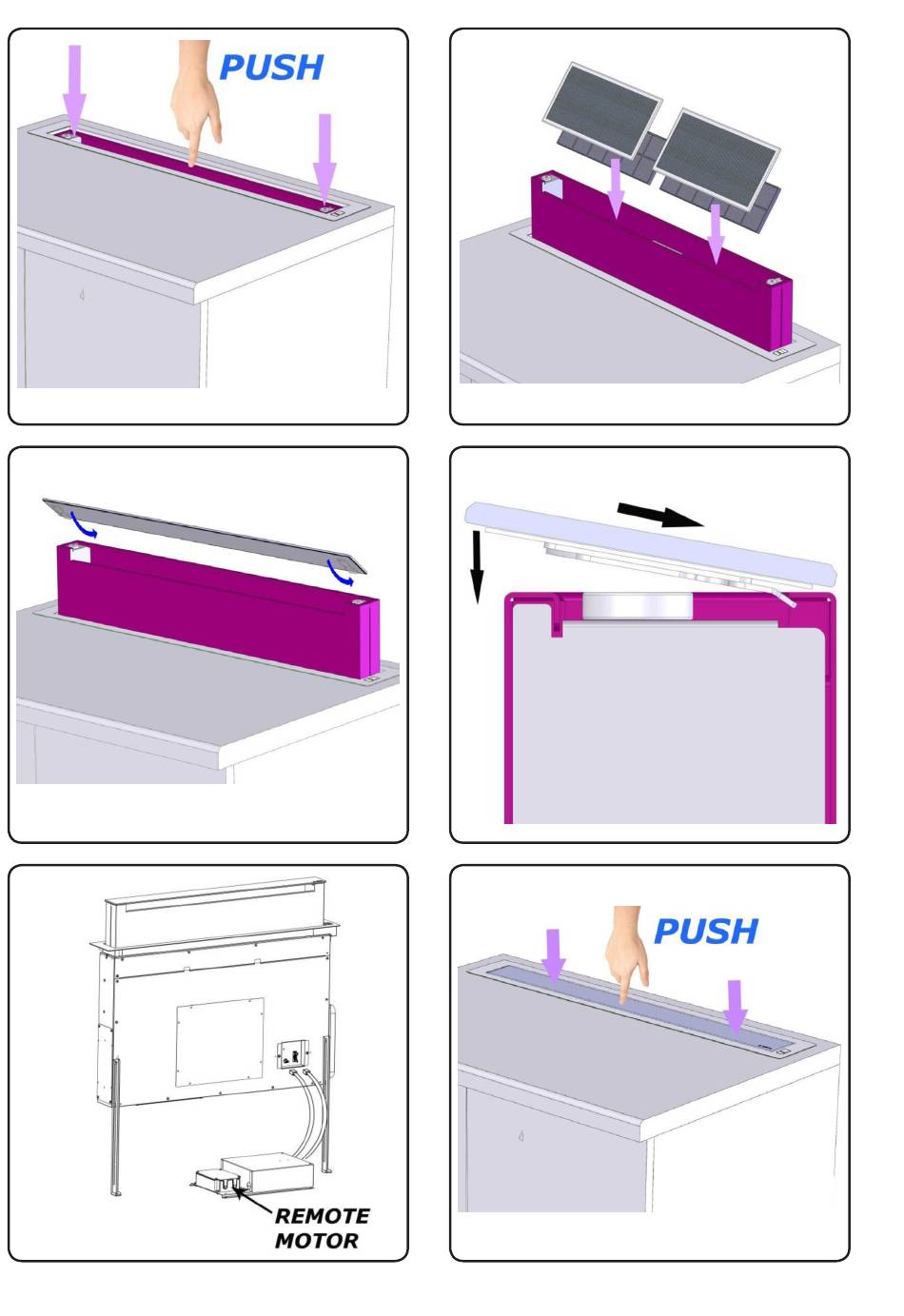 PUSH

REMOTE MOTOR

PUSH