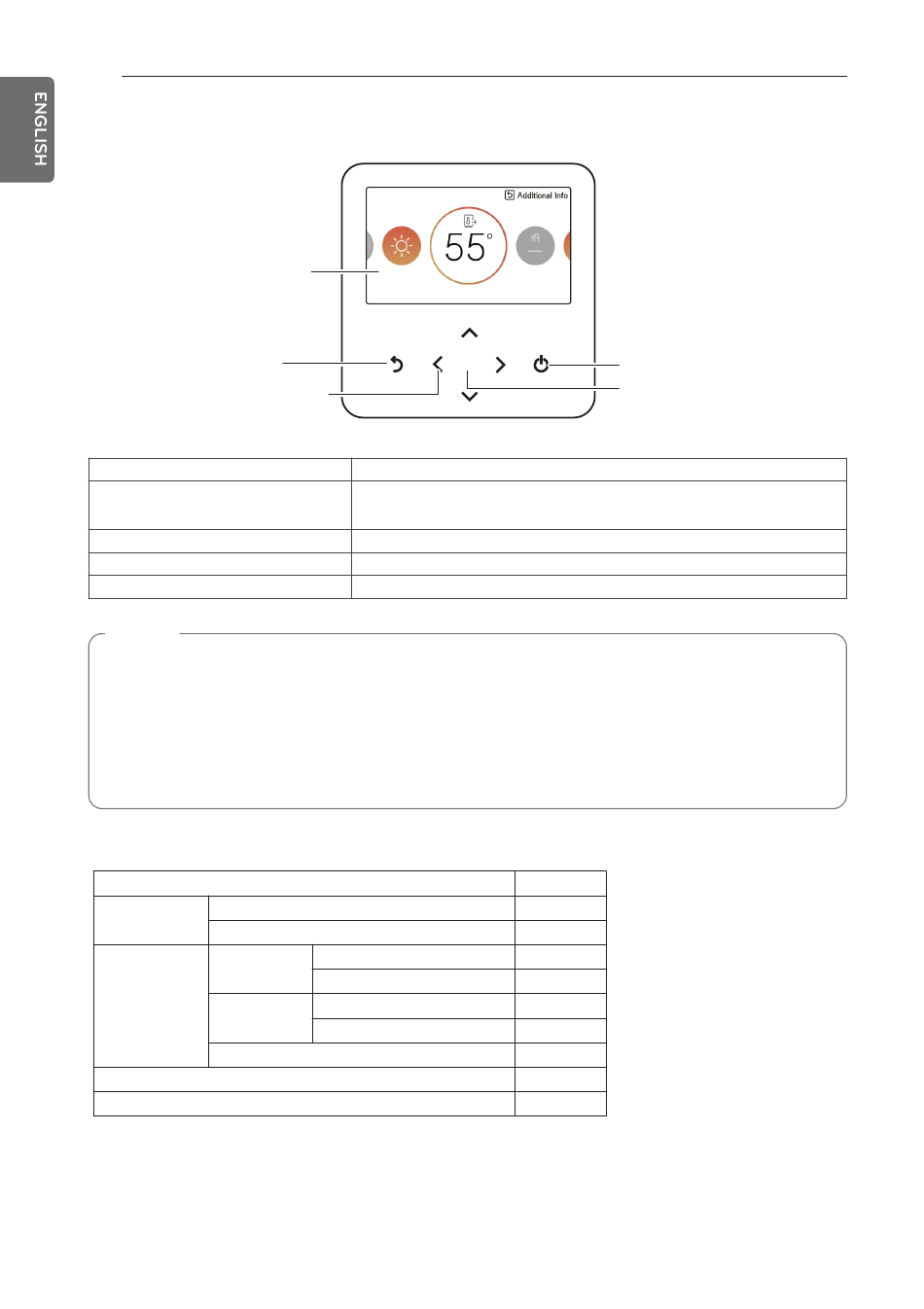 ENGLISH

Additional Info

55°