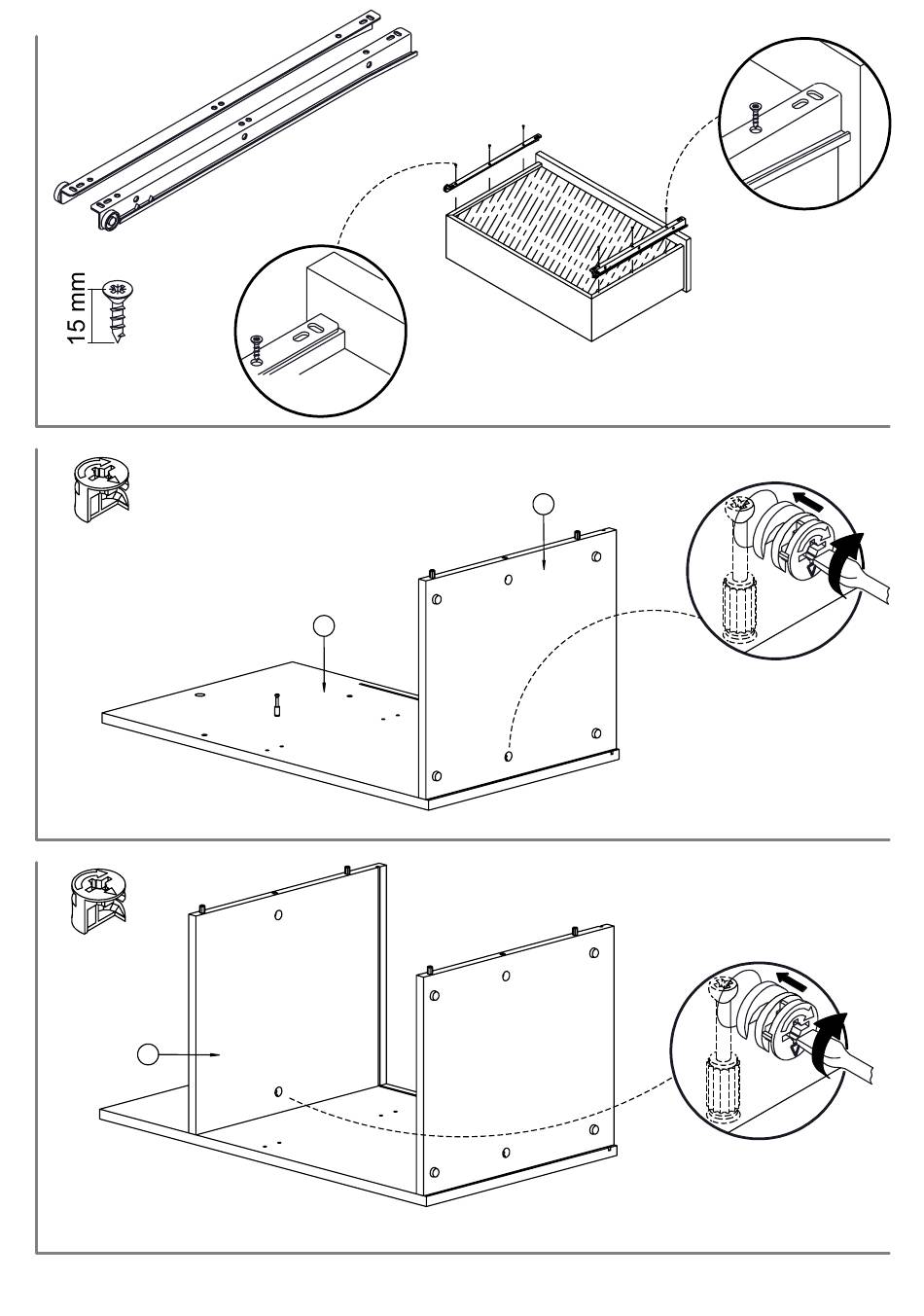 15 mm