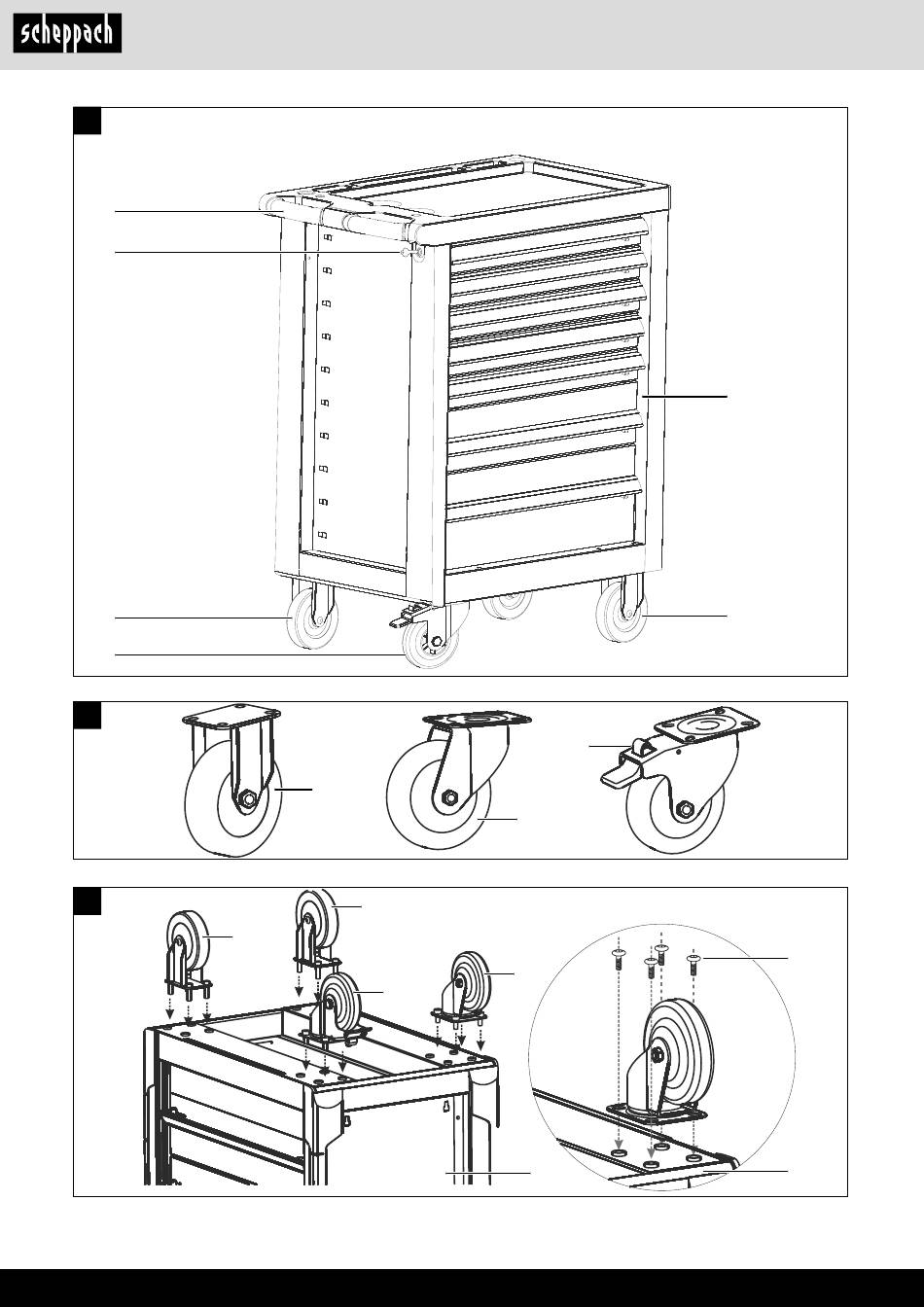 scheppach