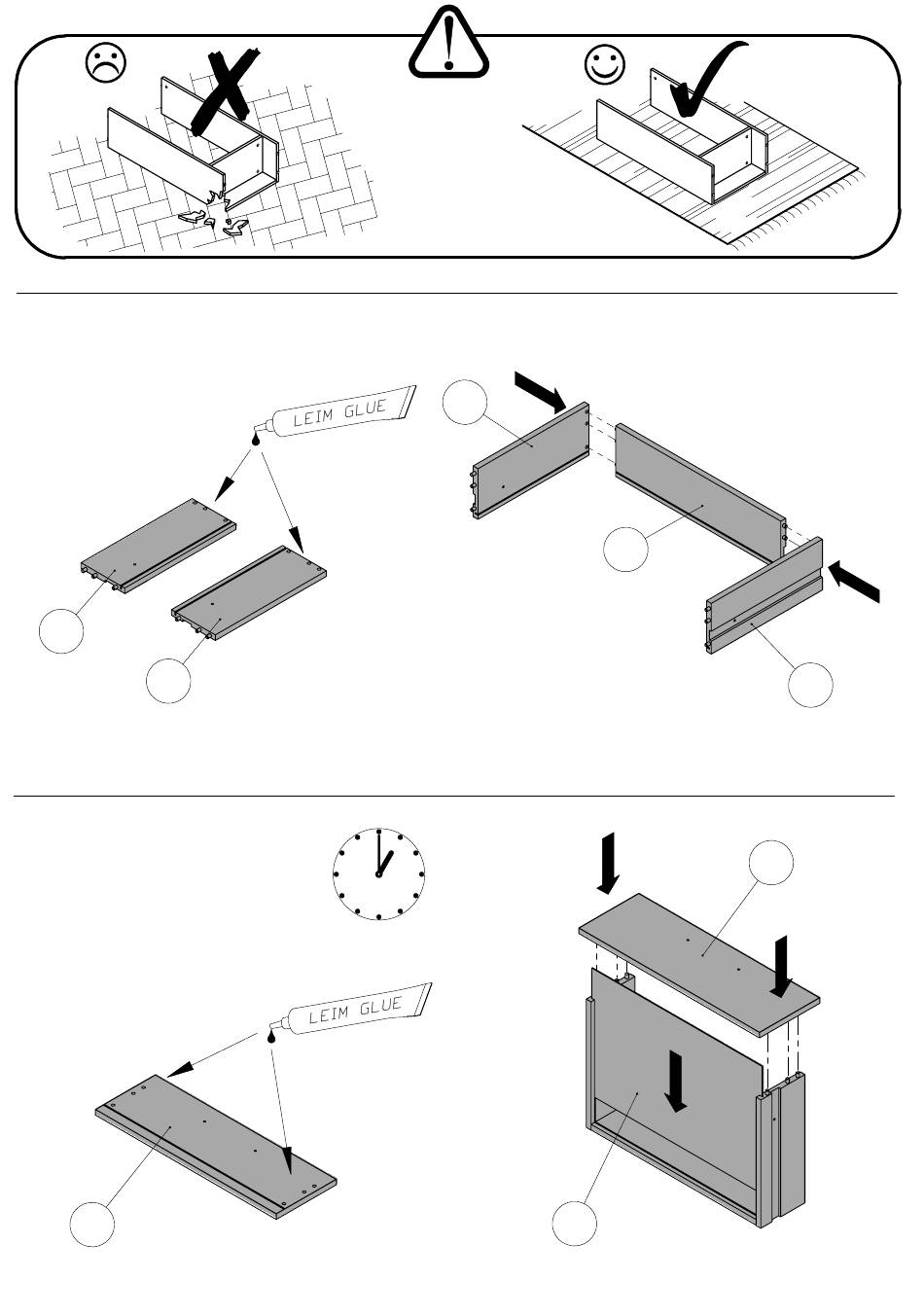 LEIM GLUE

LEIM GLUE