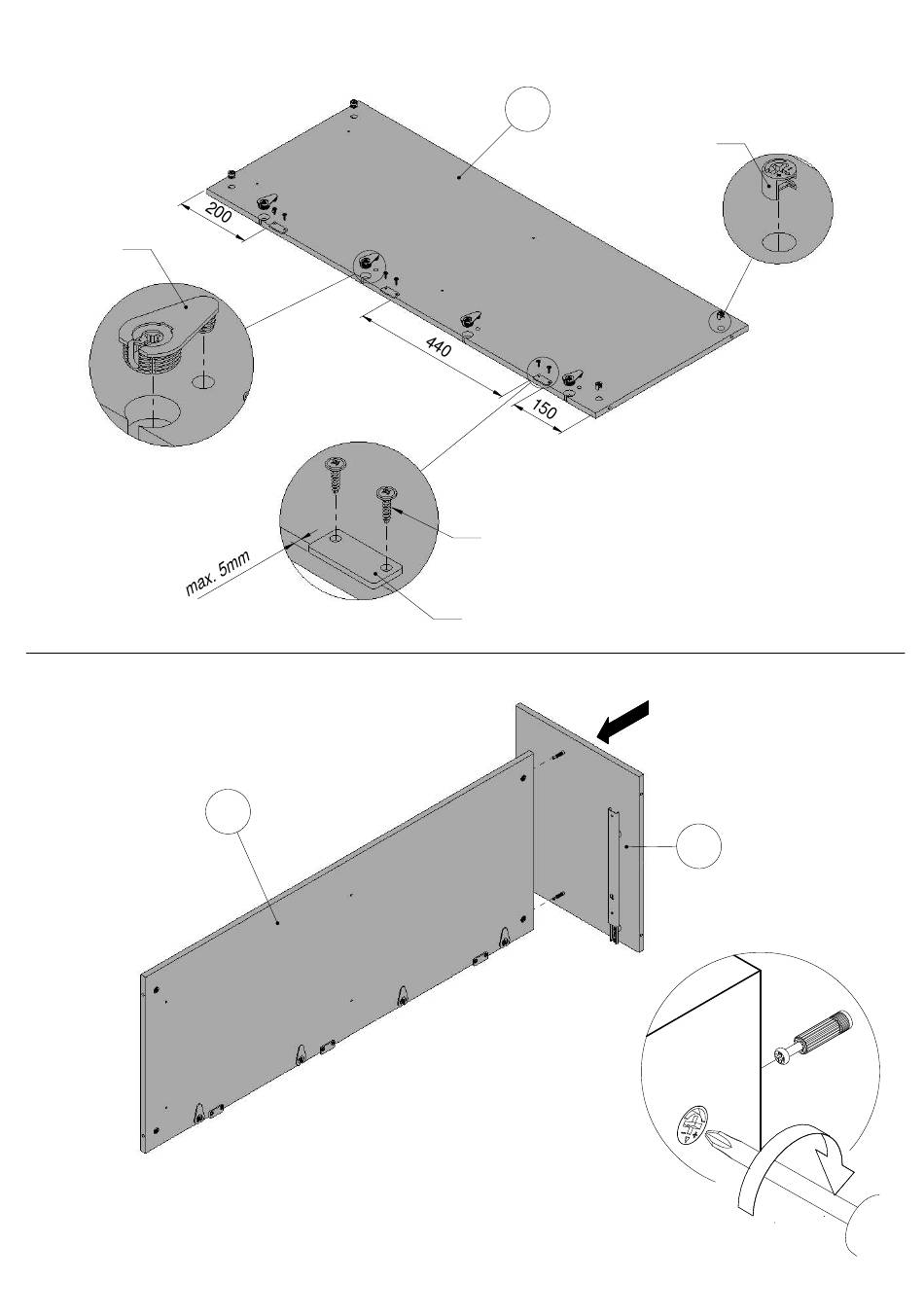 200

440

150

max. 5mm