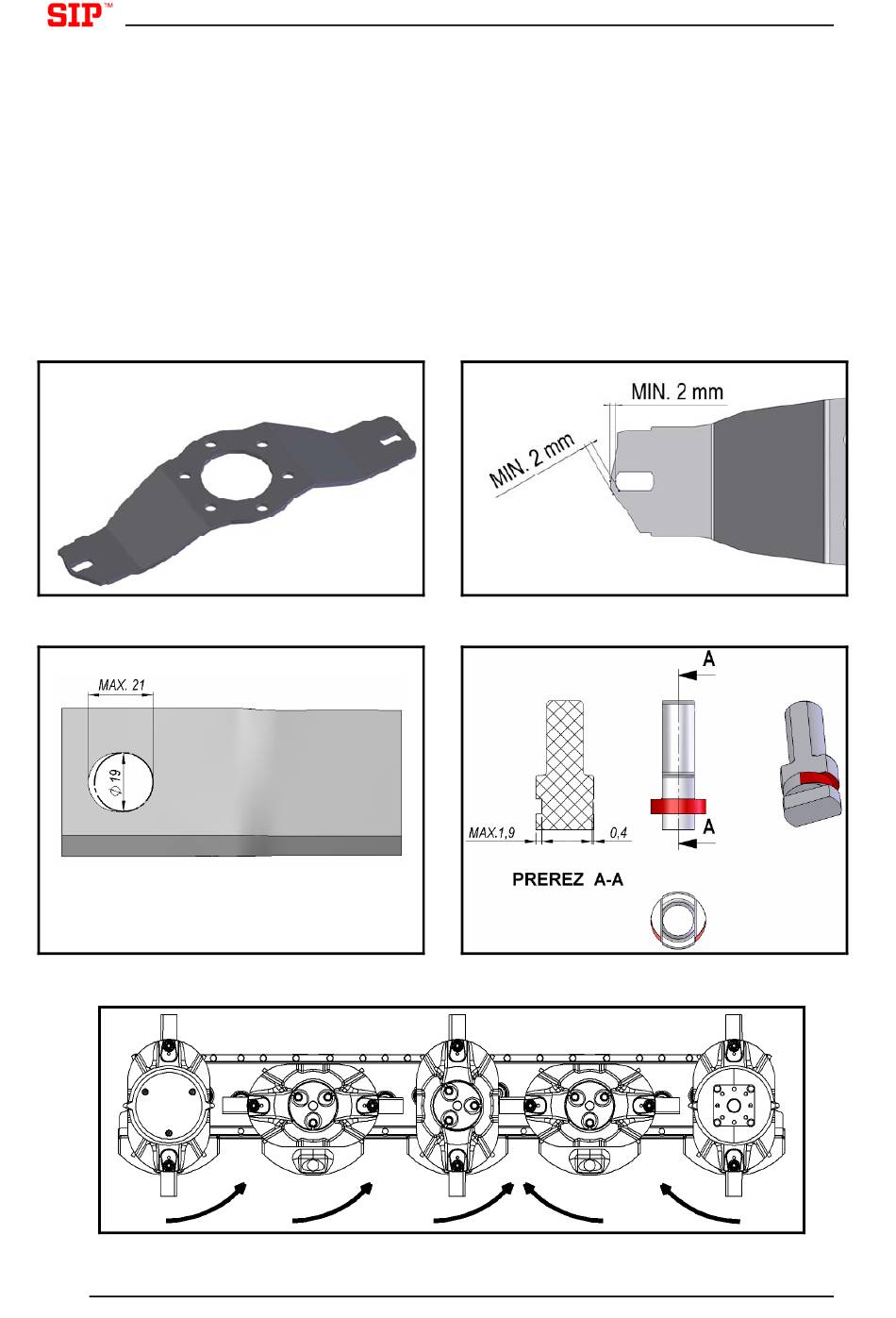 SIP™

MIN. 2 mm

MIN. 2 mm

MAX. 21

$\phi$ 19

A

A

MAX.1,9

0,4

PREREZ A-A