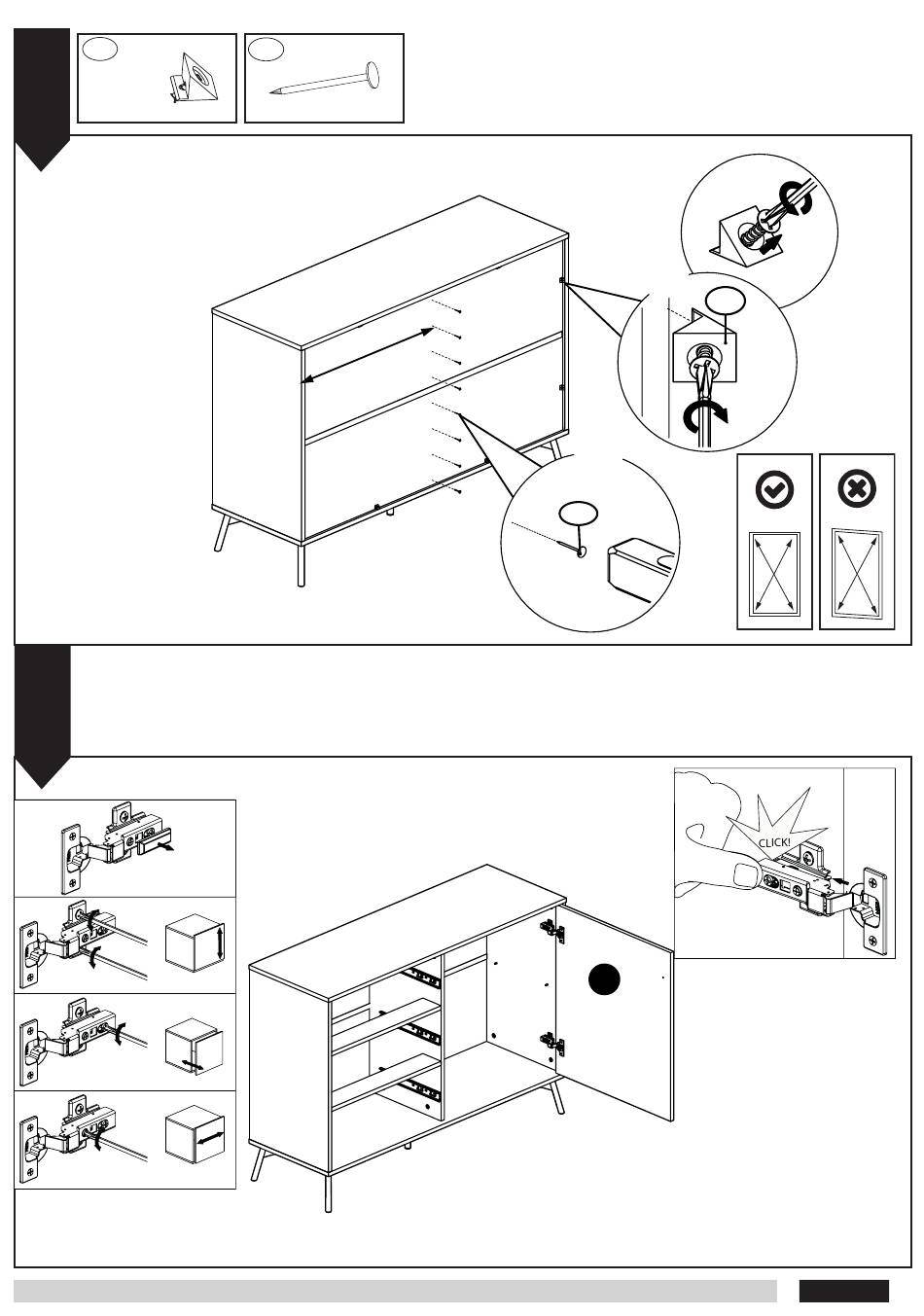 CLICK!