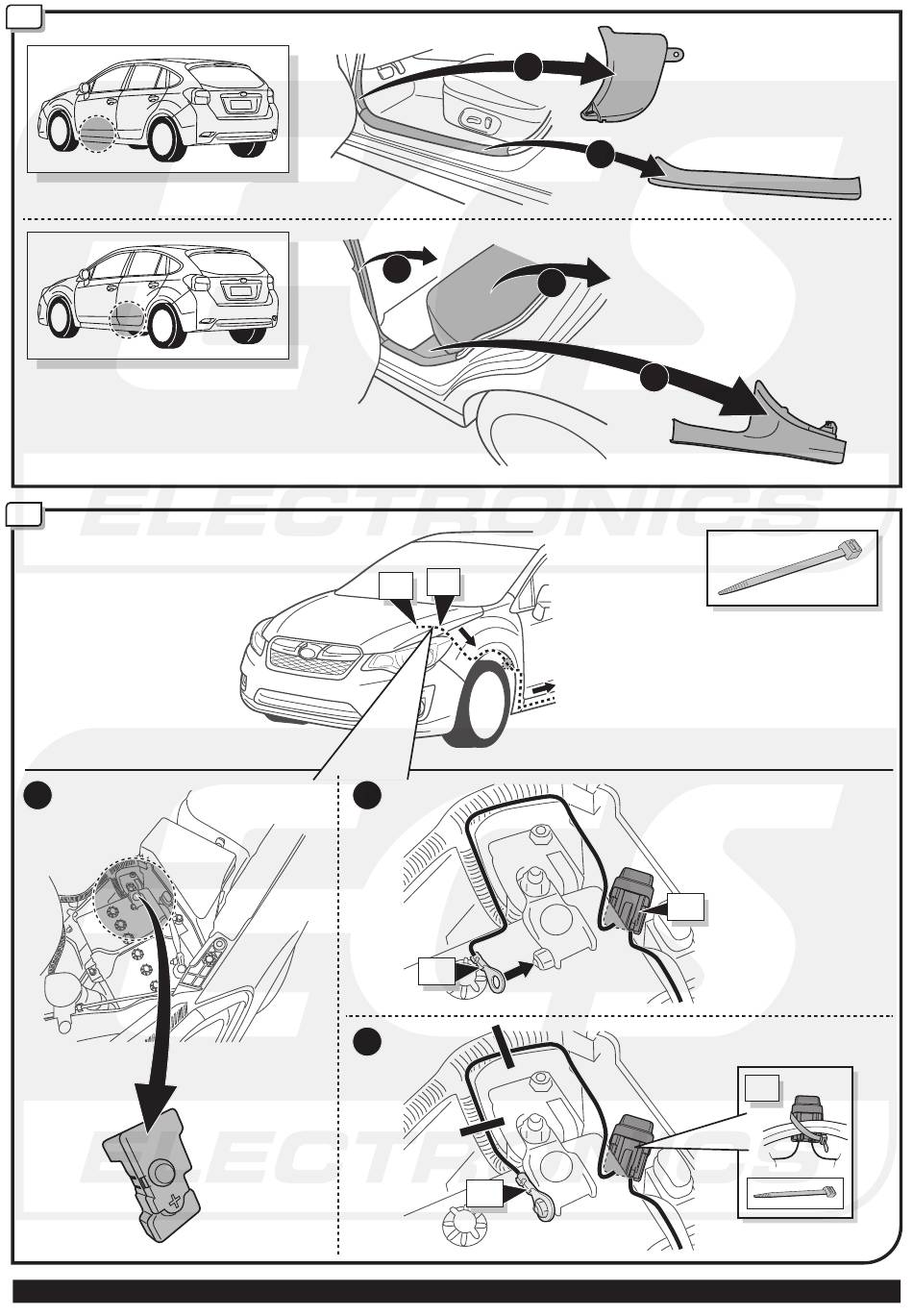 ELECTRONICS

ELECTRONICS