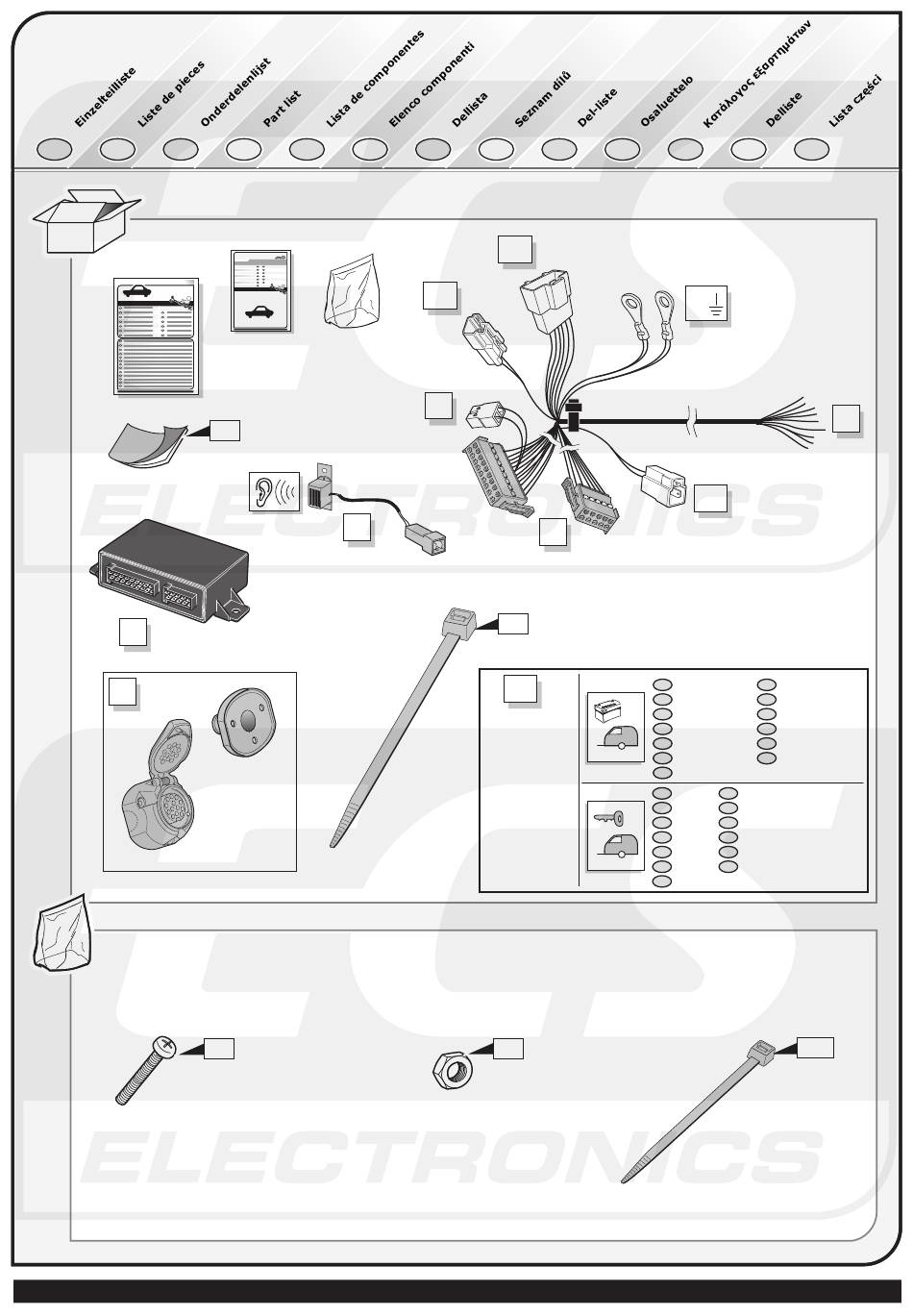 Einzelteilliste
Liste de pieces
Onderdelenlijst
Part list
Lista de componentes
Elenco componenti
Dellista
Seznam dílů
Del-liste
Osaluettelo
Κατάλογος εξαρτημάτων
Delliste
Lista części

ECS ELECTRONICS

ECS ELECTRONICS