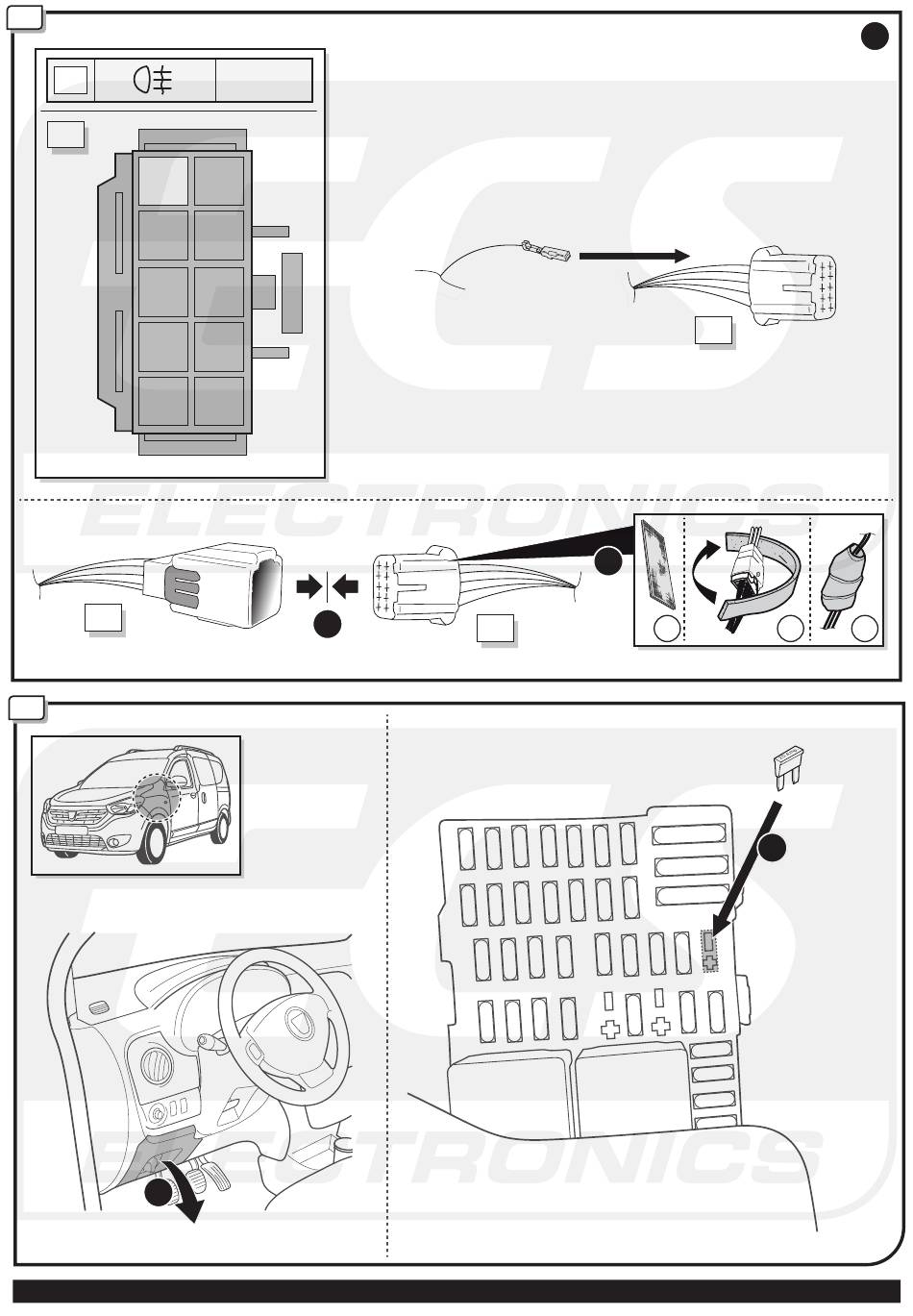 ECS ELECTRONICS

ECS ELECTRONICS