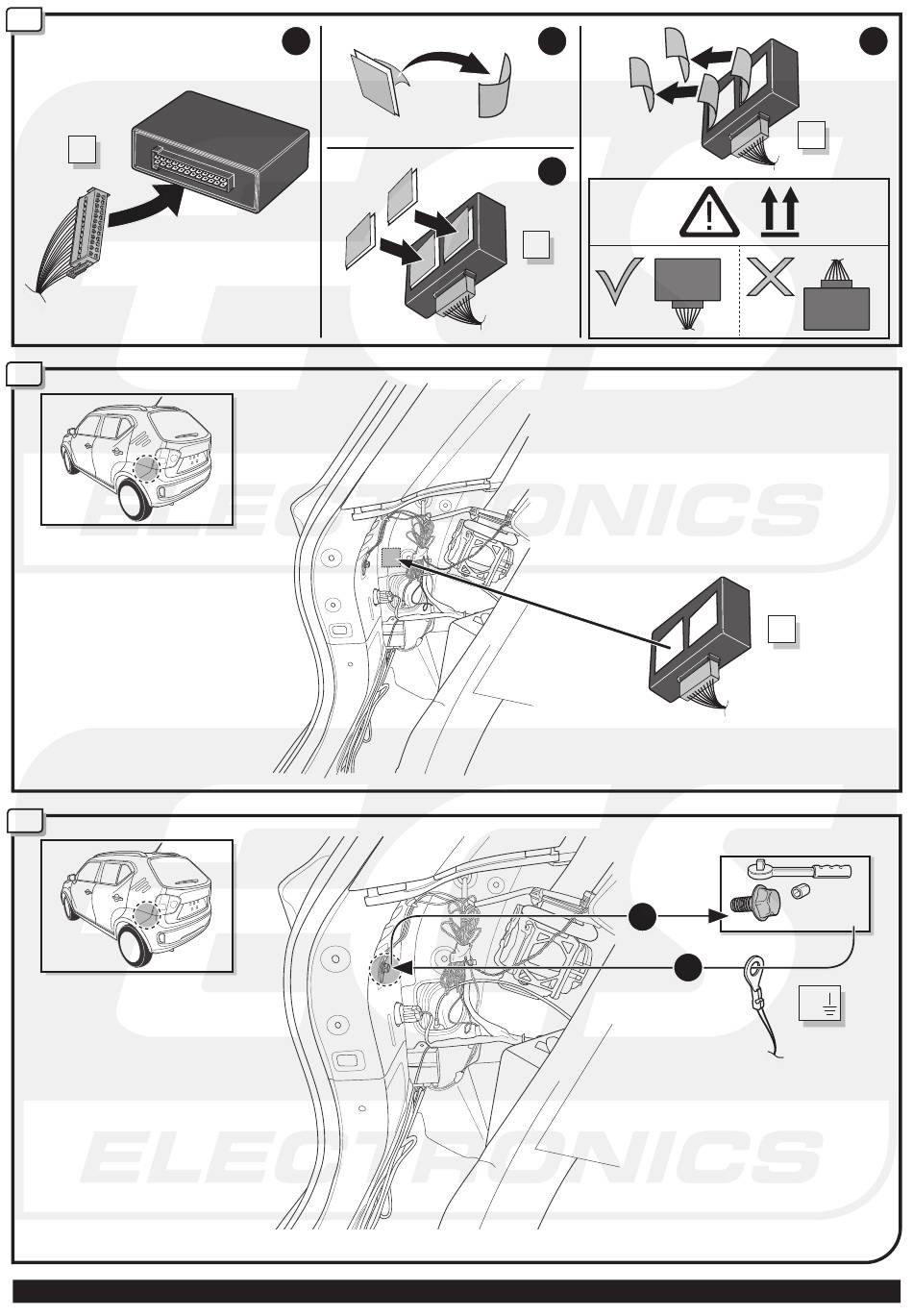 ELECTRONICS

ELECTRONICS