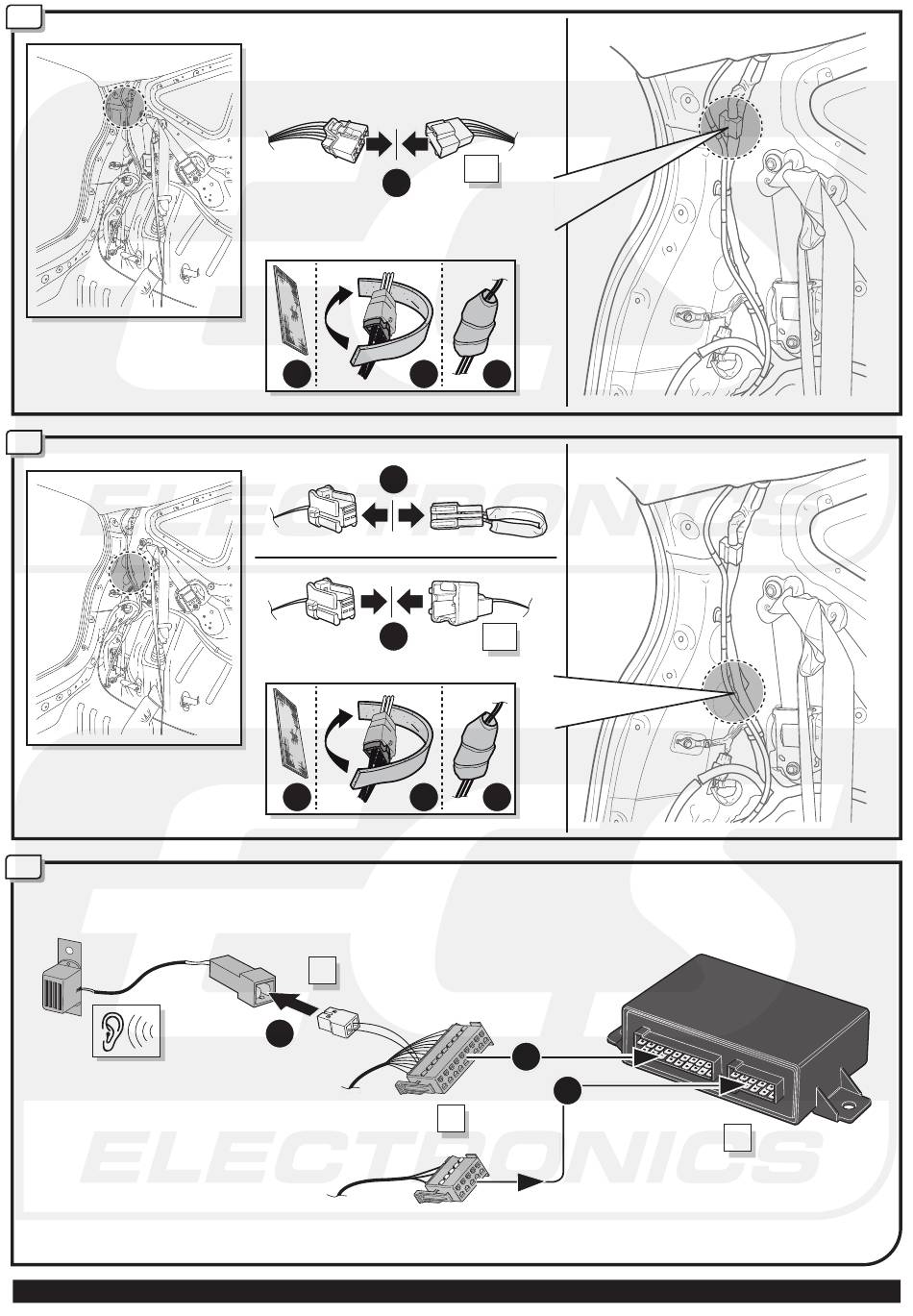 ELECTRONICS

ELECTRONICS