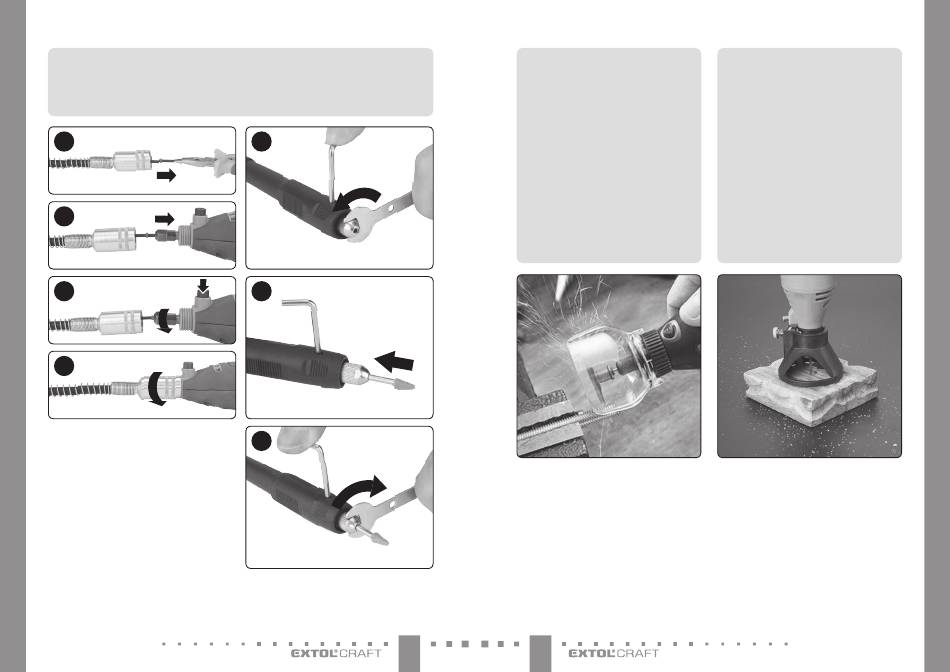 EXTOL CRAFT

EXTOL CRAFT