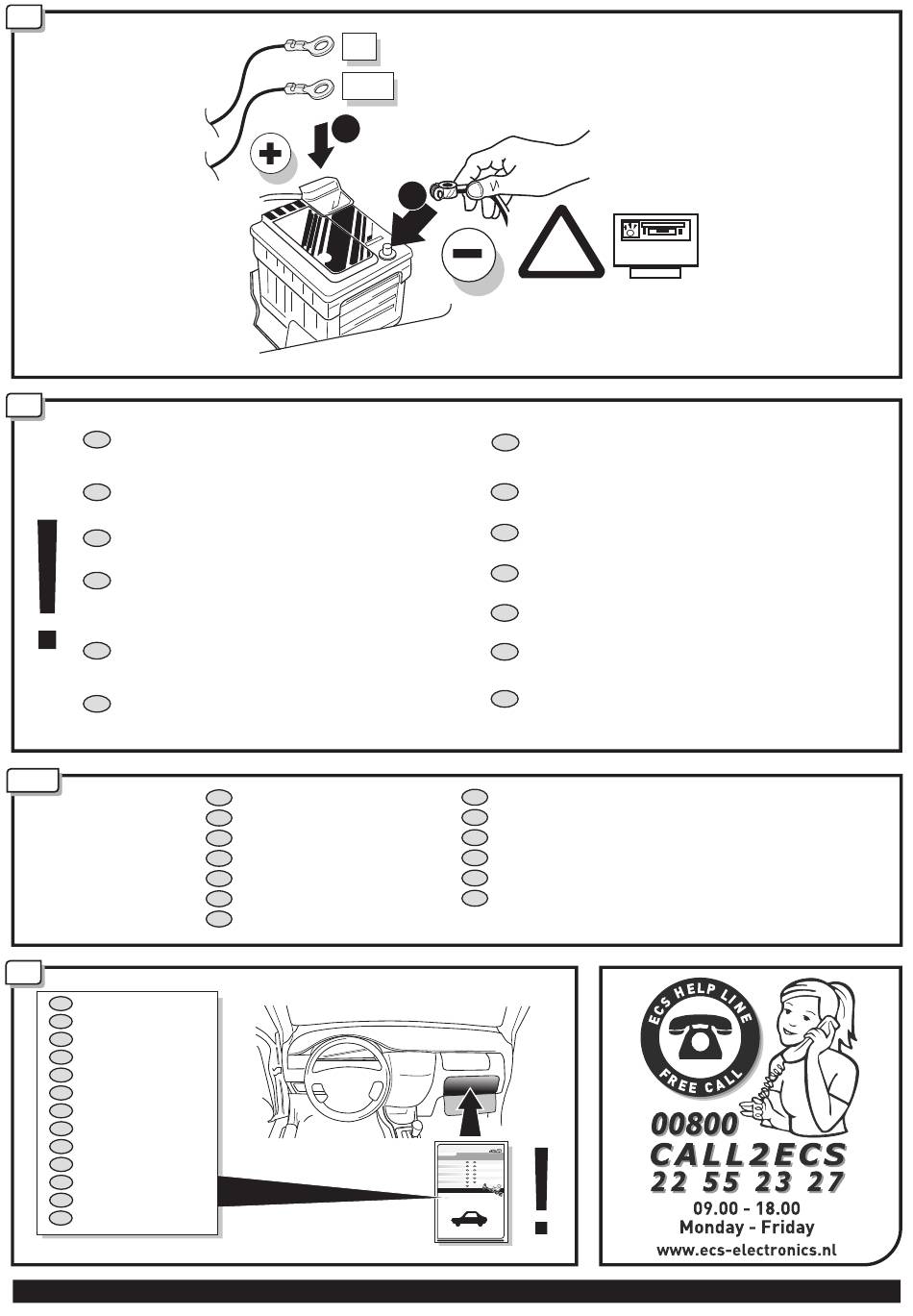 ECS HELP LINE
FREE CALL
00800
CALL2ECS
22 55 23 27
09.00 - 18.00
Monday - Friday
www.ecs-electronics.nl