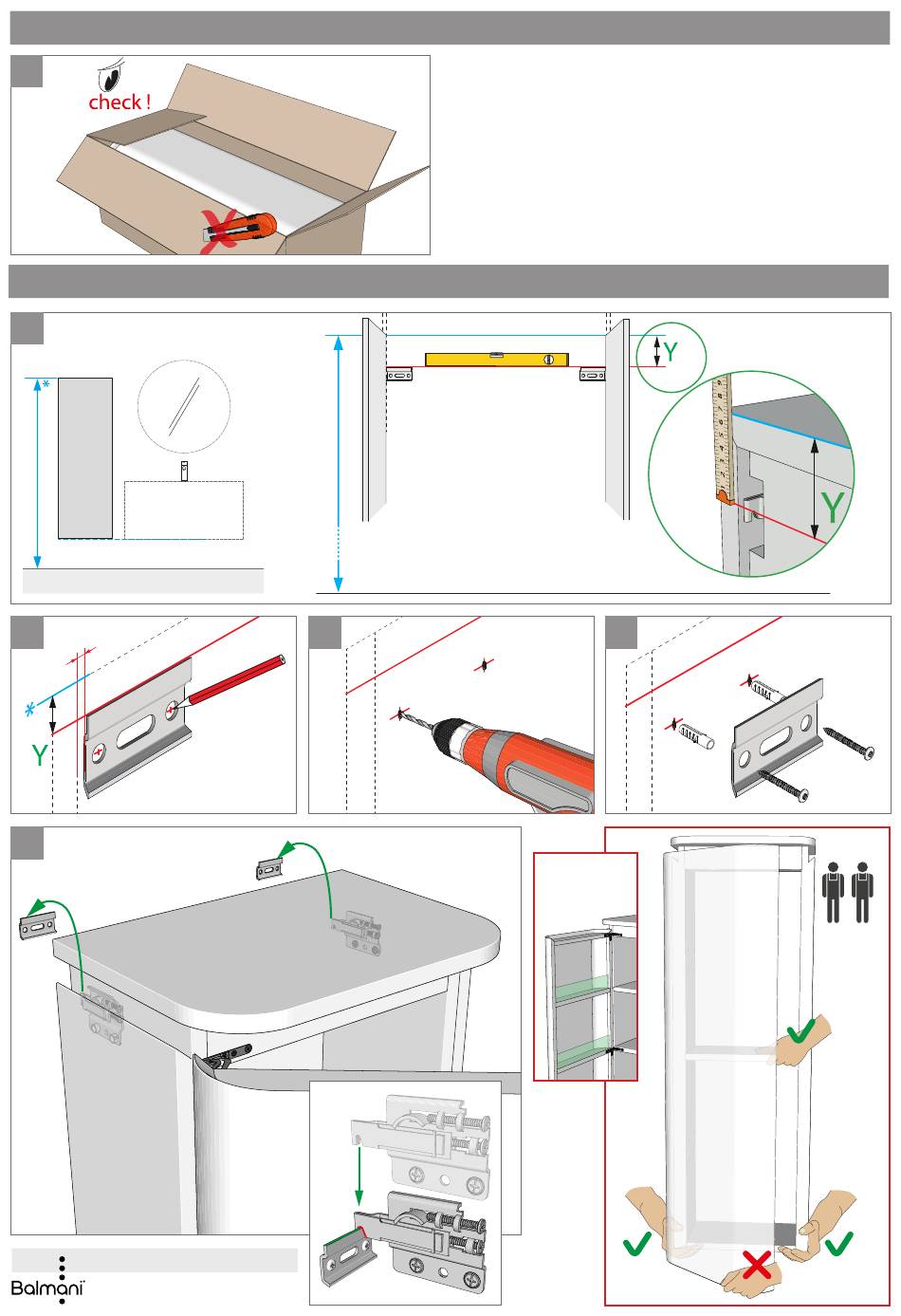 check !

*

Y

Y

*

Y

Balmani