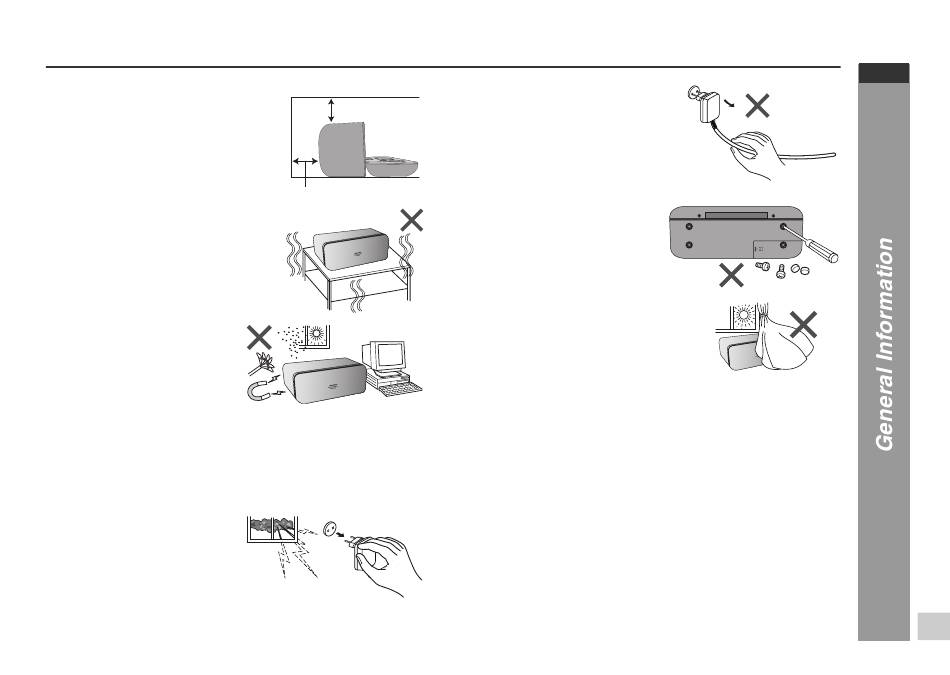 General Information