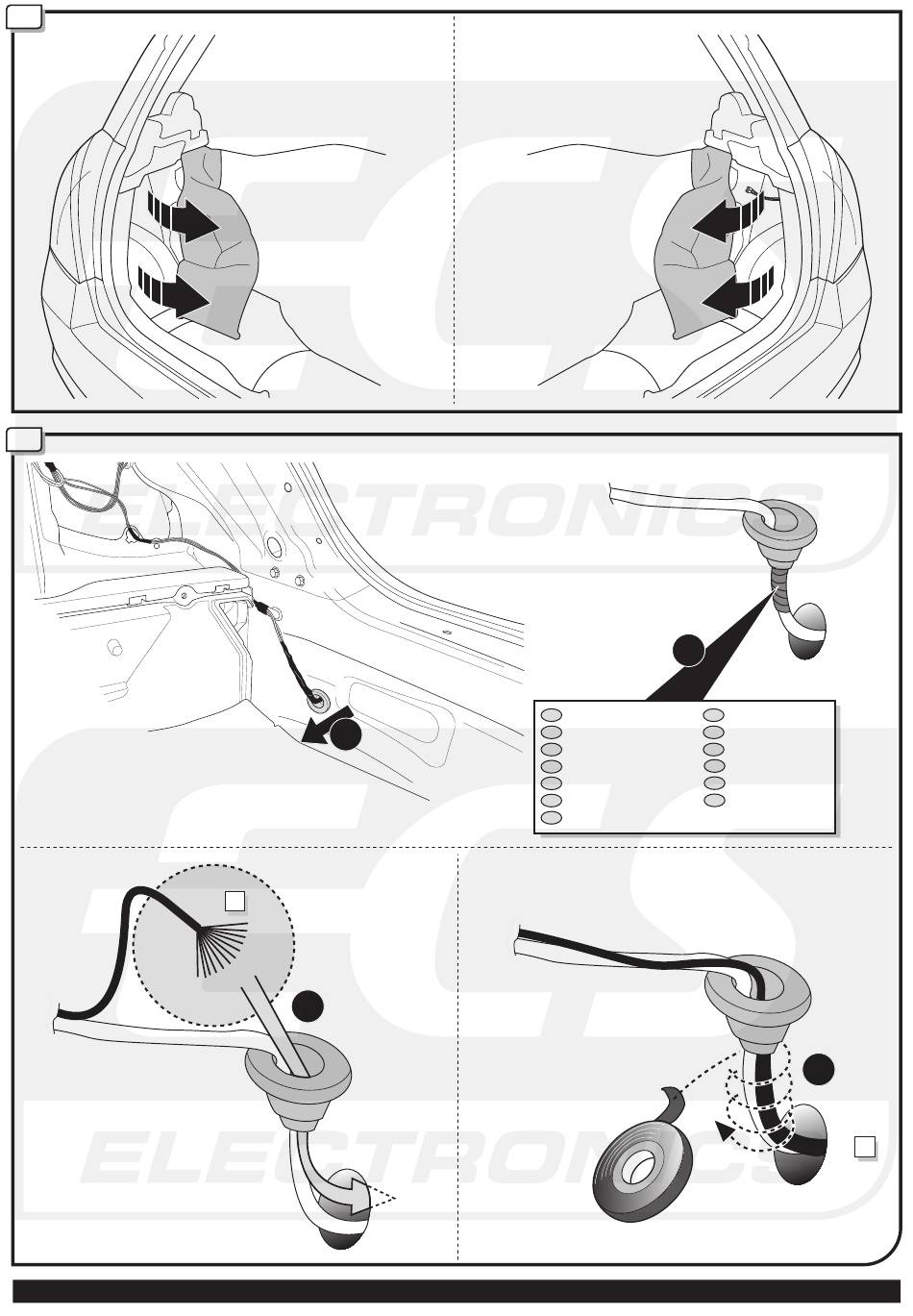 ECS ELECTRONICS

ECS ELECTRONICS