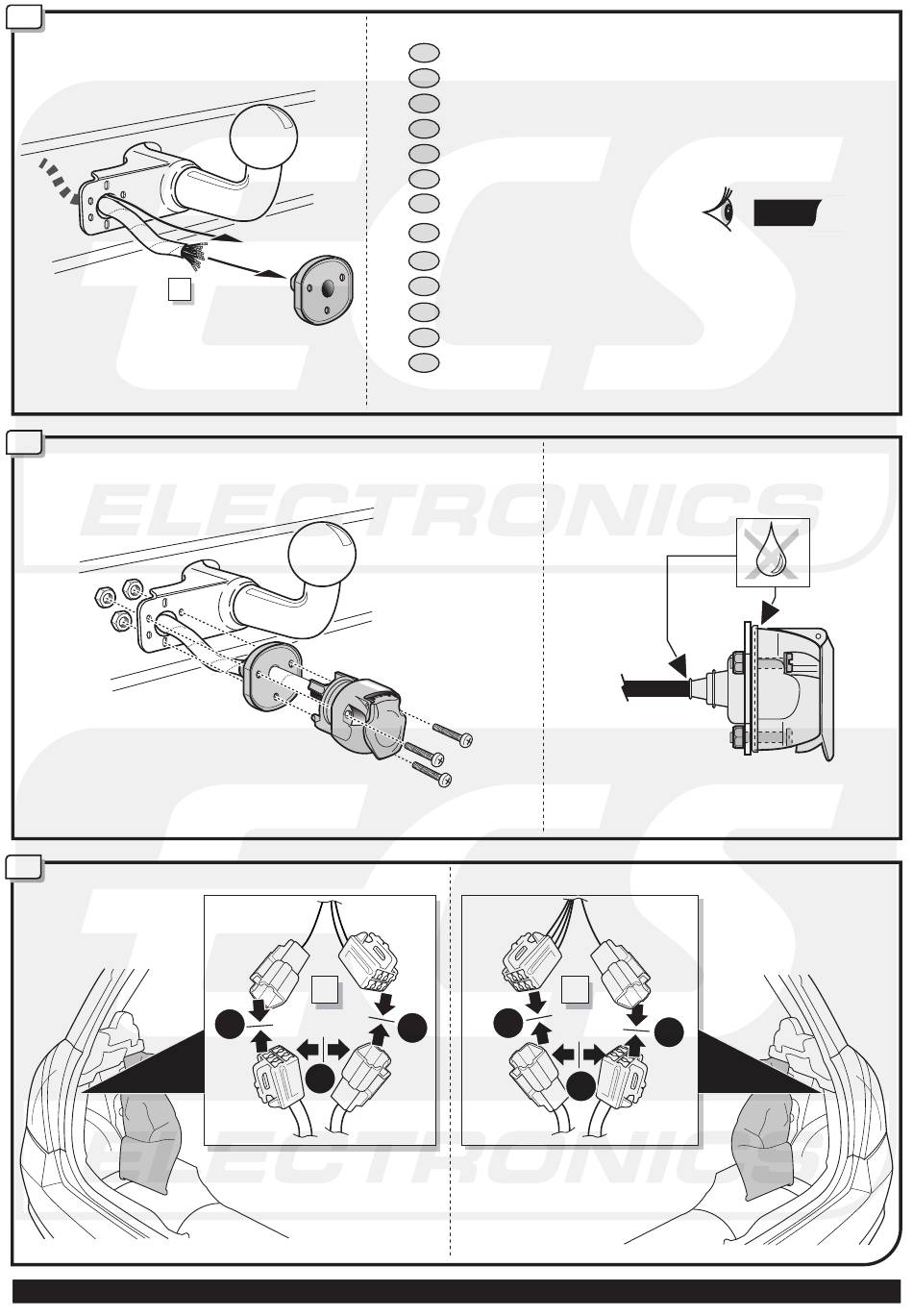 ECS
ELECTRONICS
ECS
ELECTRONICS