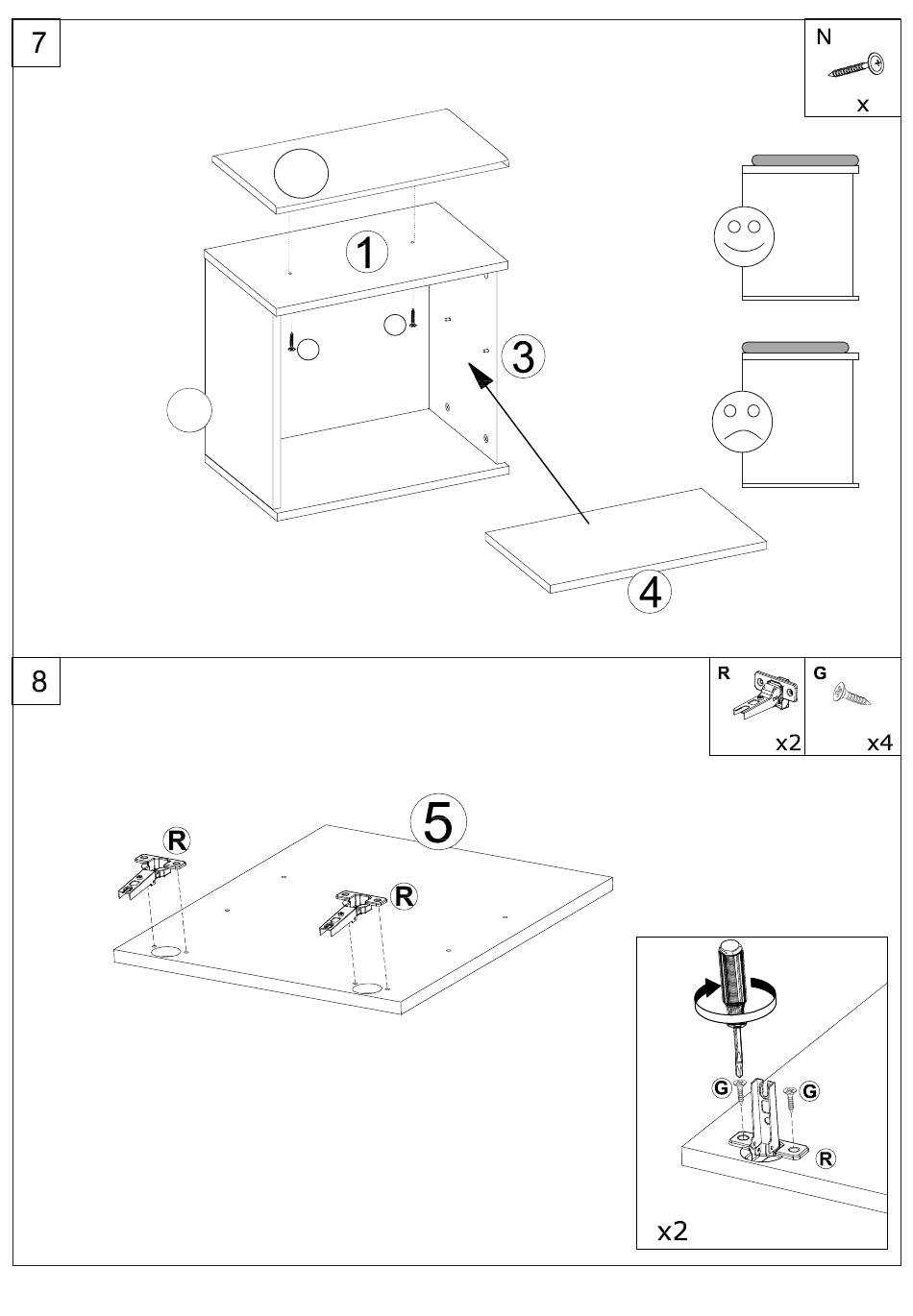 7

N

x

1

3

4

8

R

x2

G

x4

5

R

R

G

G

R

x2