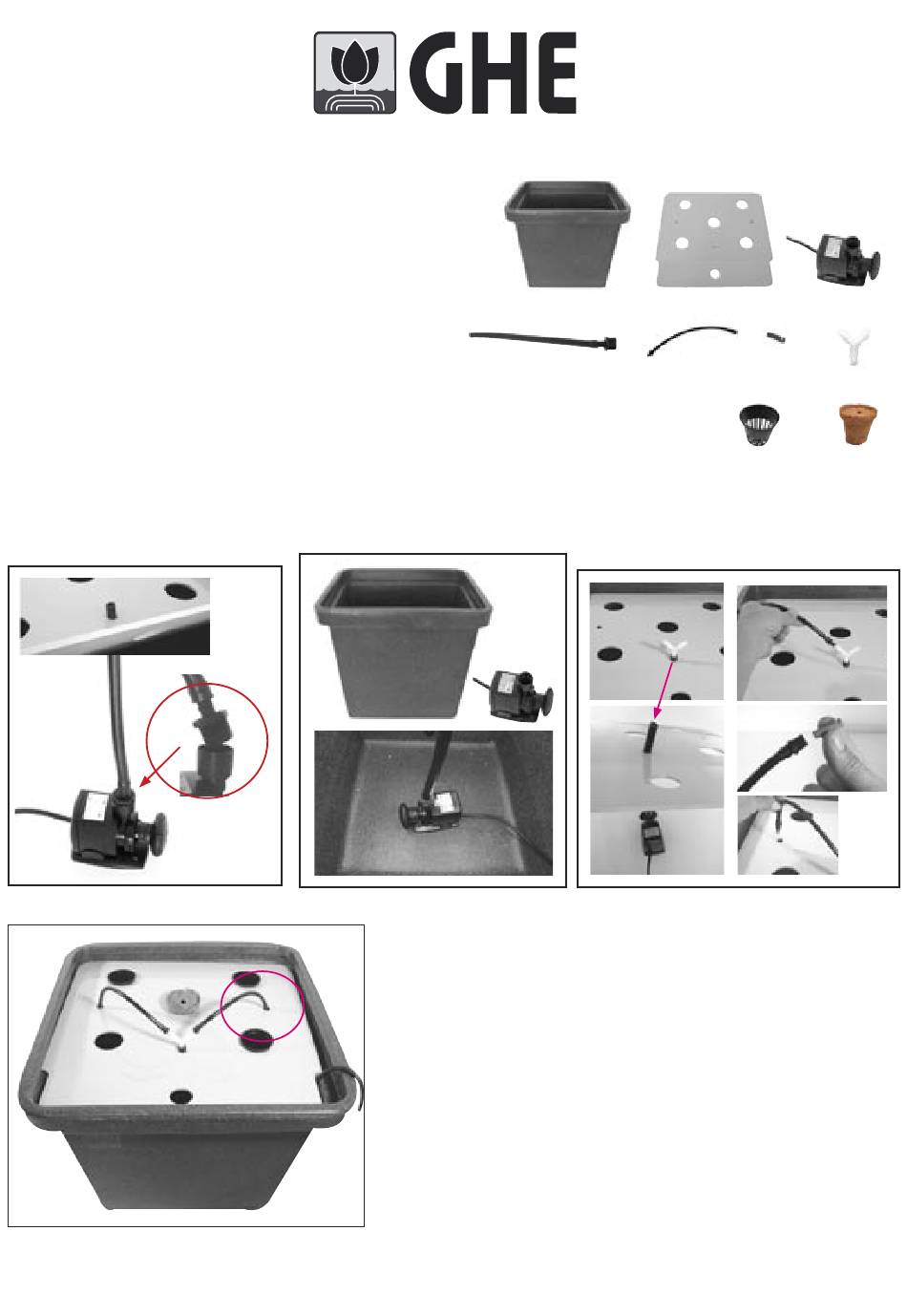 GHE