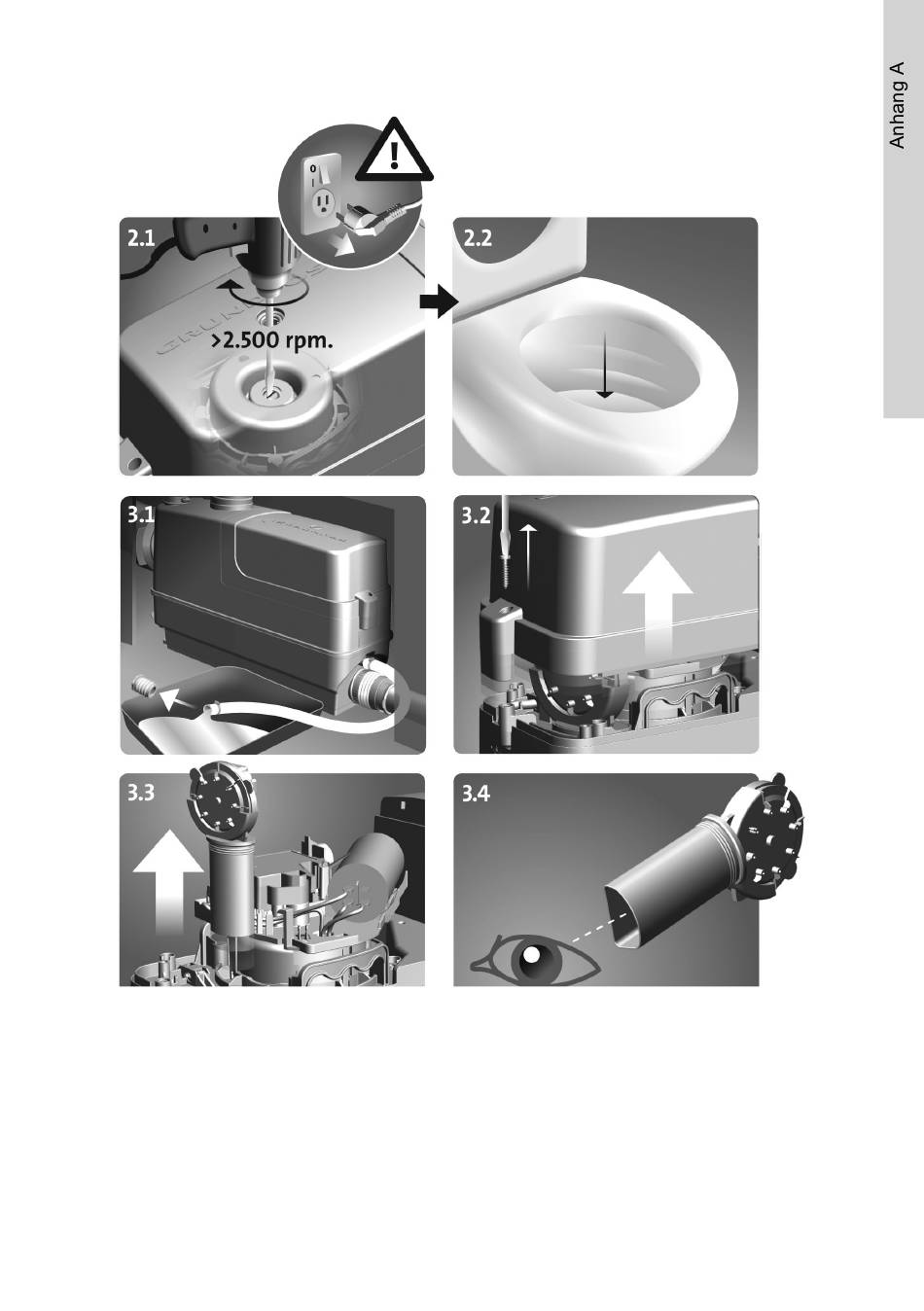 Anhang A

2.1

>2.500 rpm.

2.2

3.1

3.2

3.3

3.4