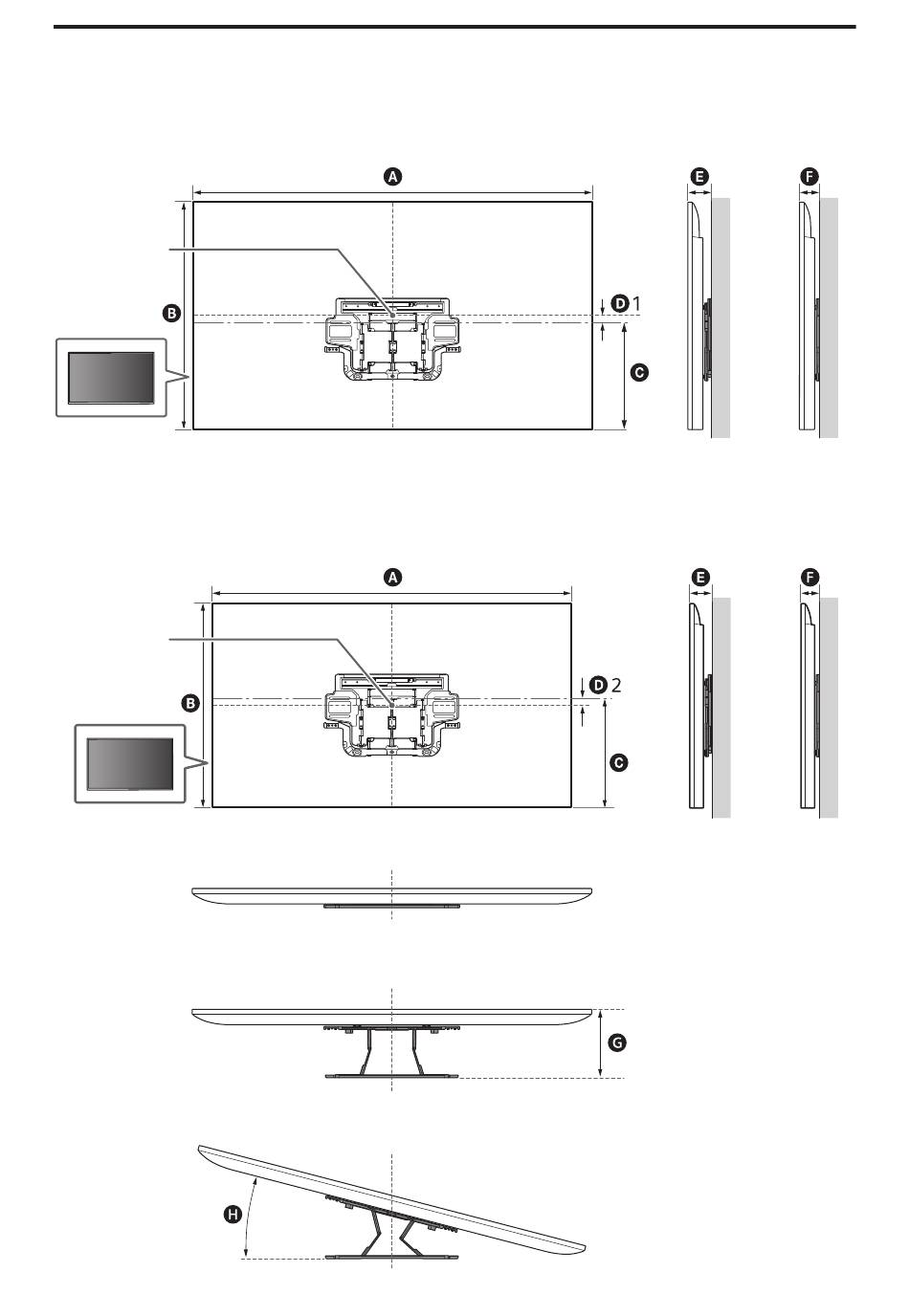 A
E
F
B
D 1
C
A
E
F
B
D 2
C
G
H