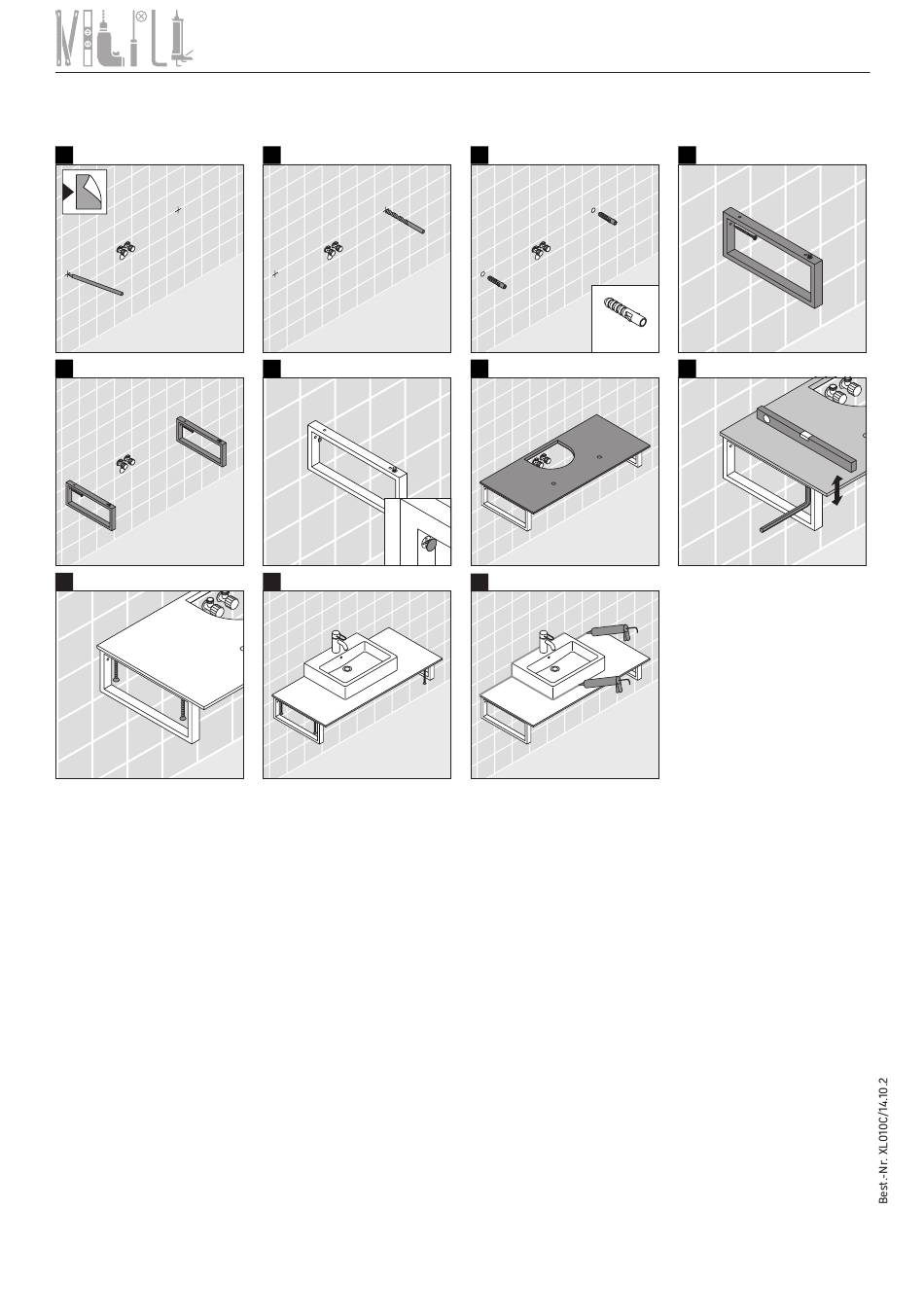 Best.-Nr. XL010C/14.10.2