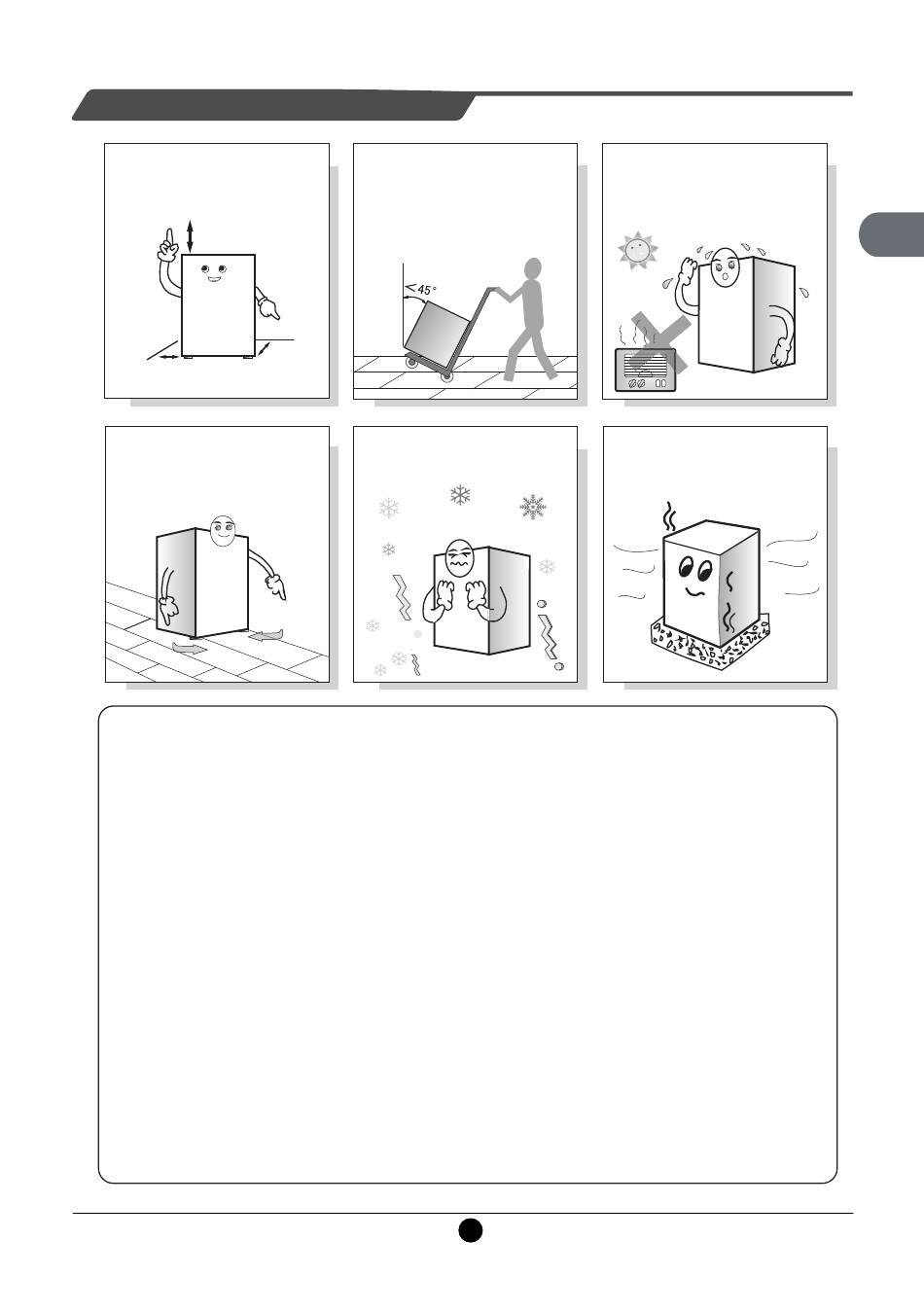 45°