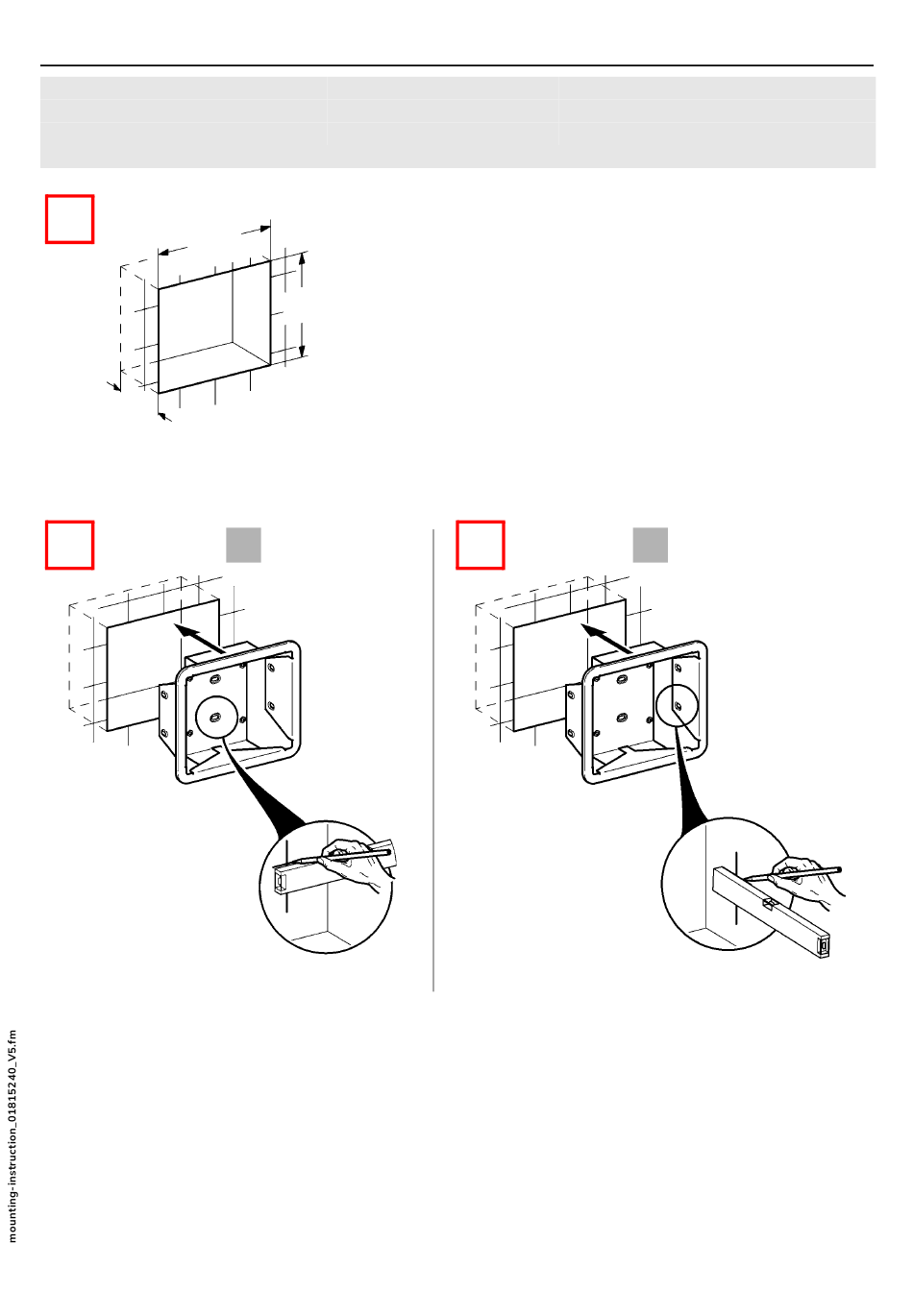 mounting-instruction_01815240_V5.fm